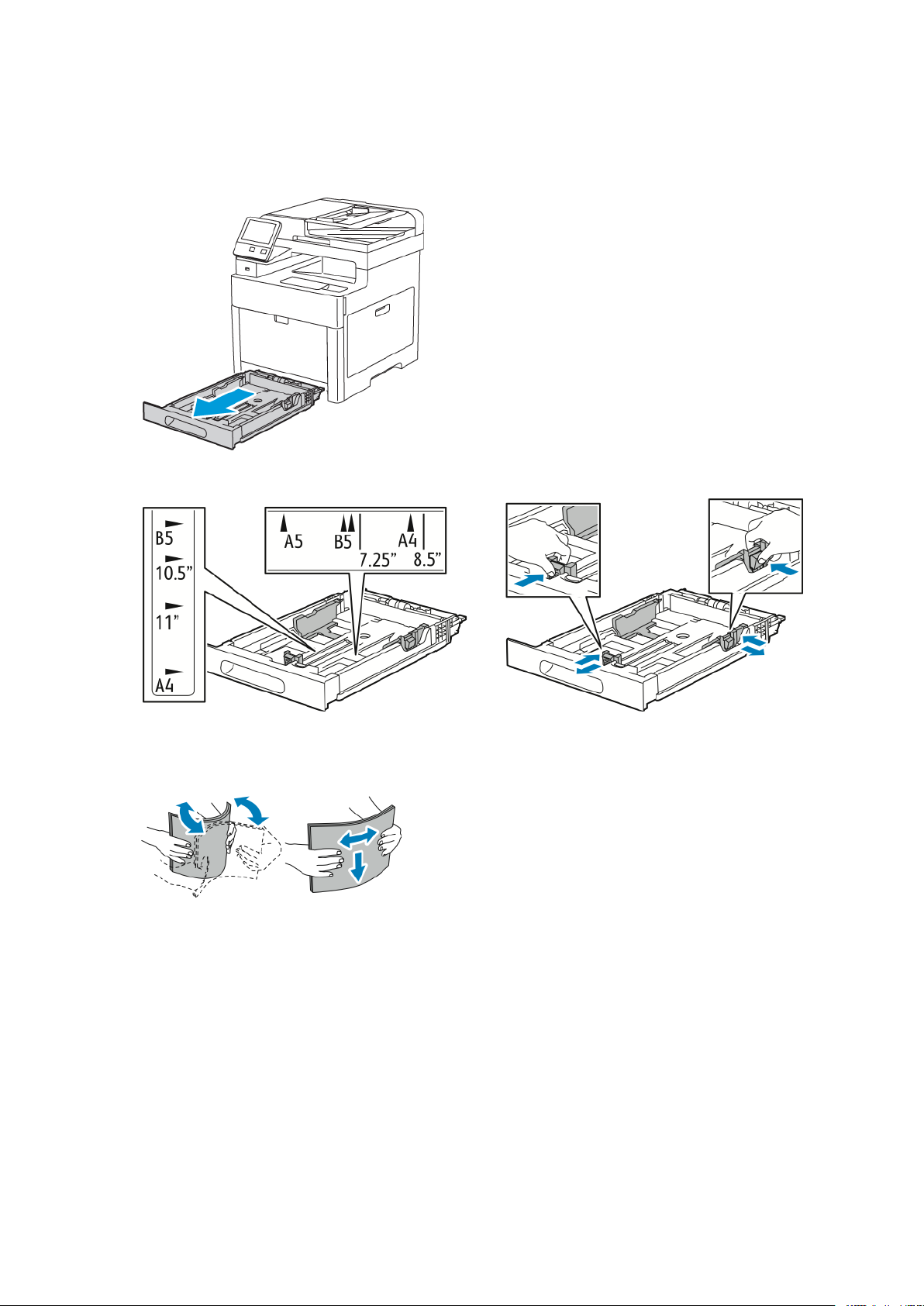 B5
10.5"
11"
A4

A5 B5 A4
7.25" 8.5"