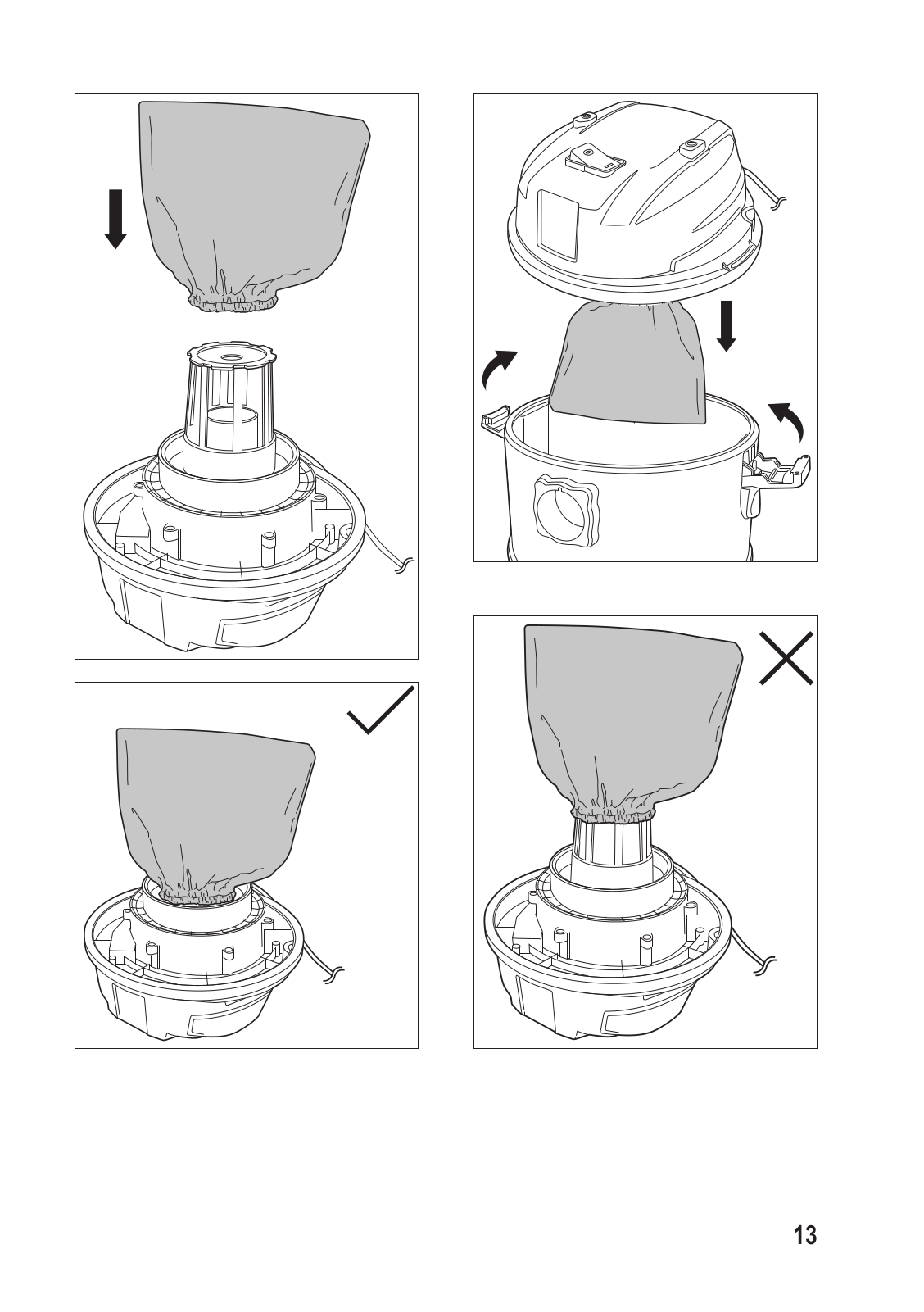 13