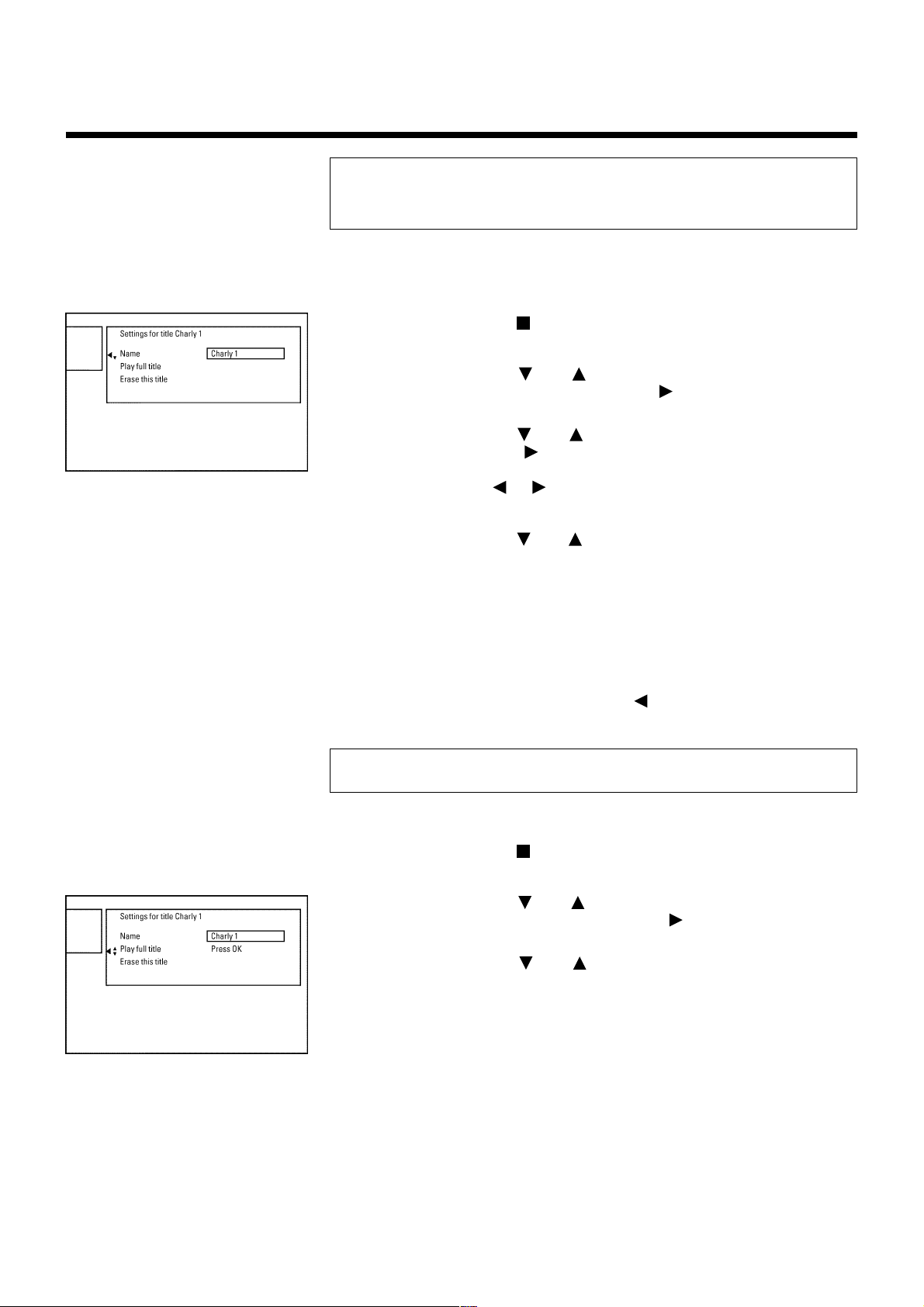 Settings for title Charly 1

Name Charly 1

Play full title

Erase this title

Settings for title Charly 1

Name Charly 1

Play full title Press OK

Erase this title