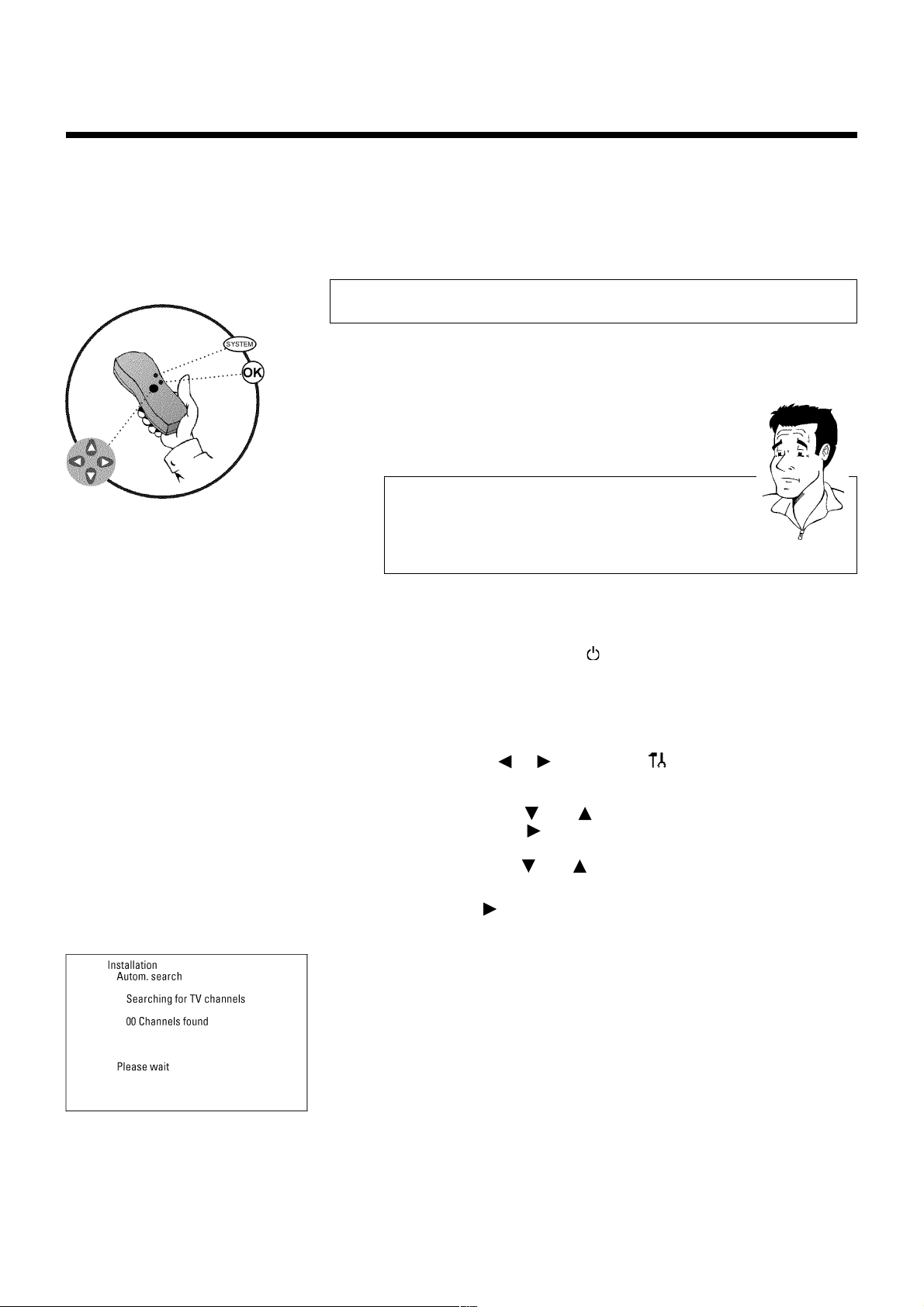 SYSTEM

OK

Installation
Autom. search

Searching for TV channels

00 Channels found

Please wait