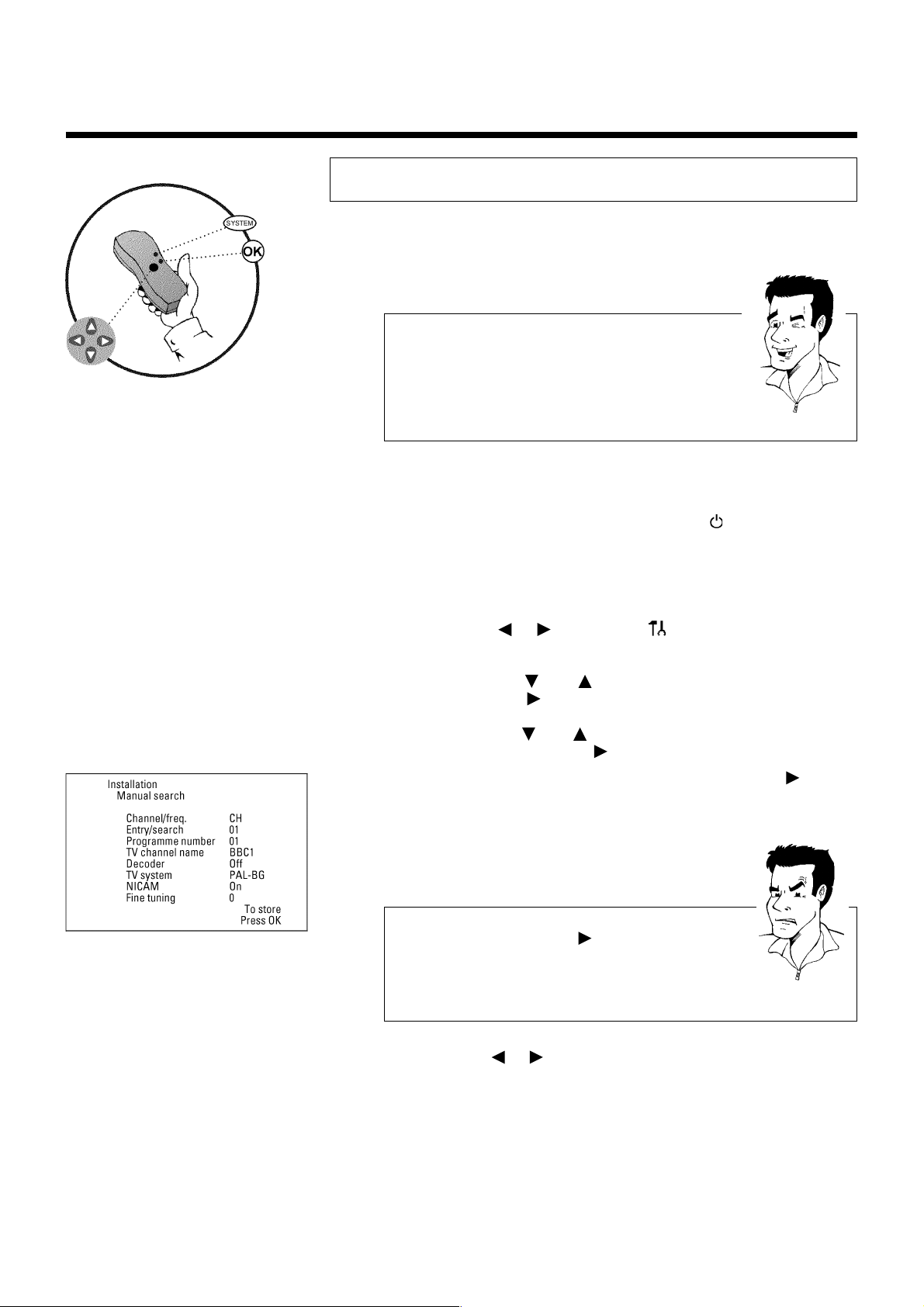 SYSTEM

OK

Installation
Manual search

| Channel/freq. | CH |
|---|---|
| Entry/search | 01 |
| Programme number | 01 |
| TV channel name | BBC1 |
| Decoder | Off |
| TV system | PAL-BG |
| NICAM | On |
| Fine tuning | 0 |

To store
Press OK