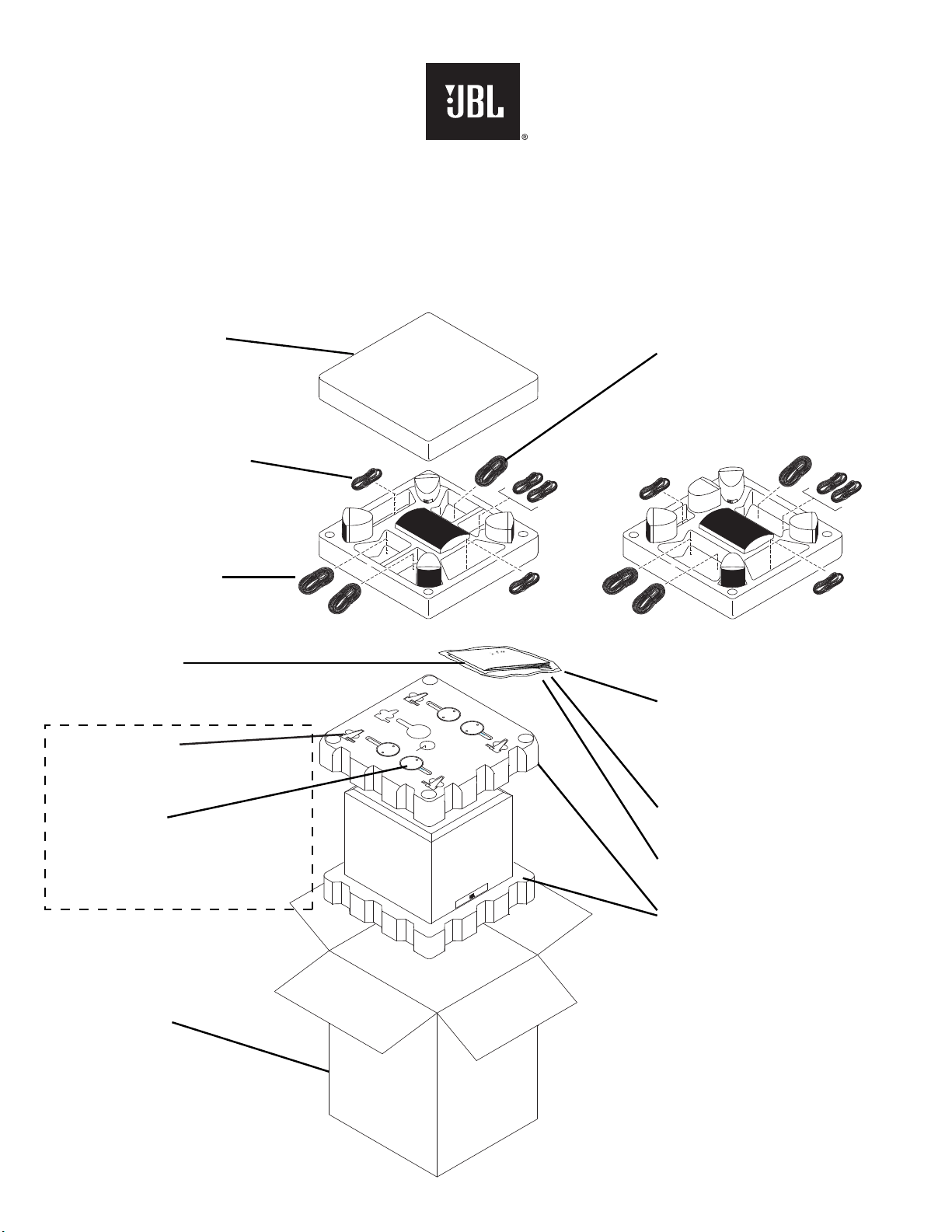 JBL®