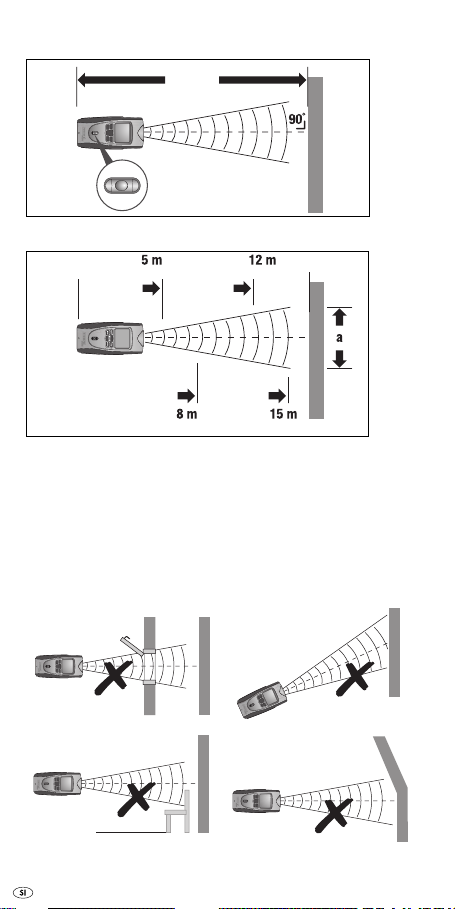 90°

5 m
12 m
a
8 m
15 m

SI