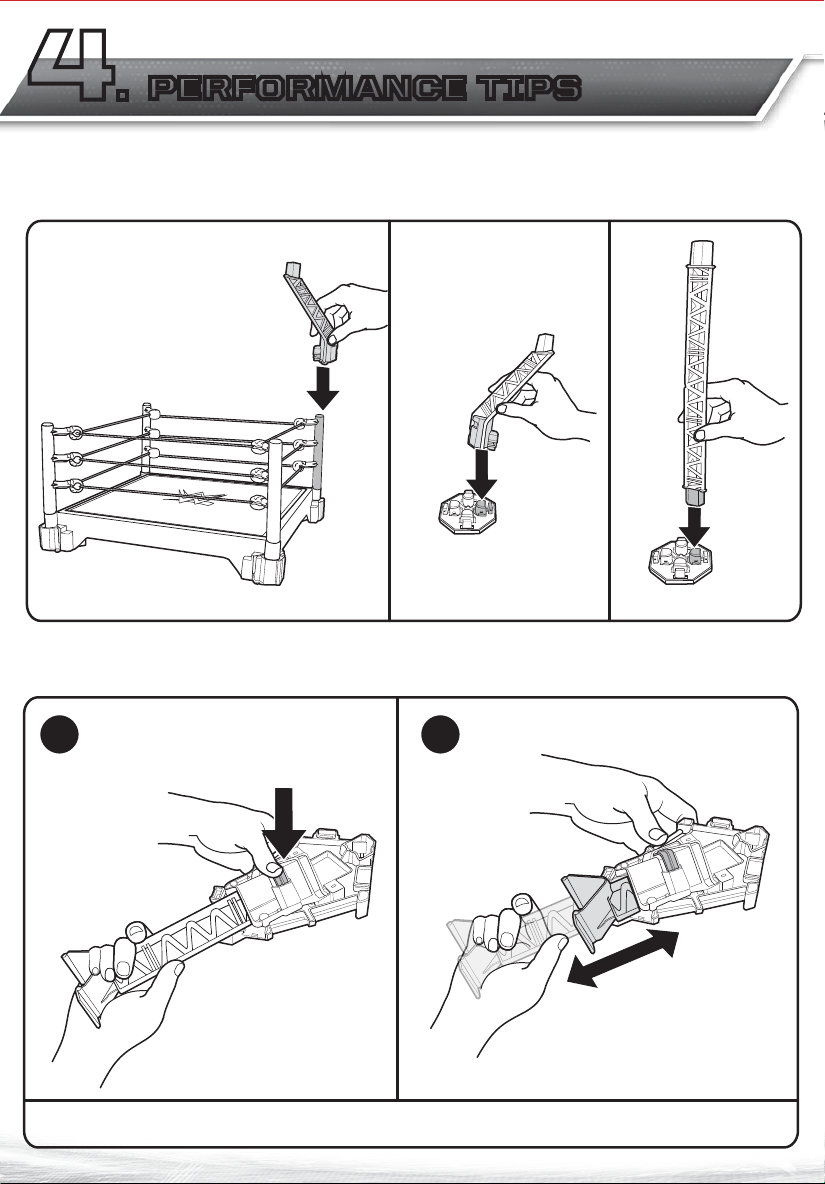 4. PERFORMANCE TIPS