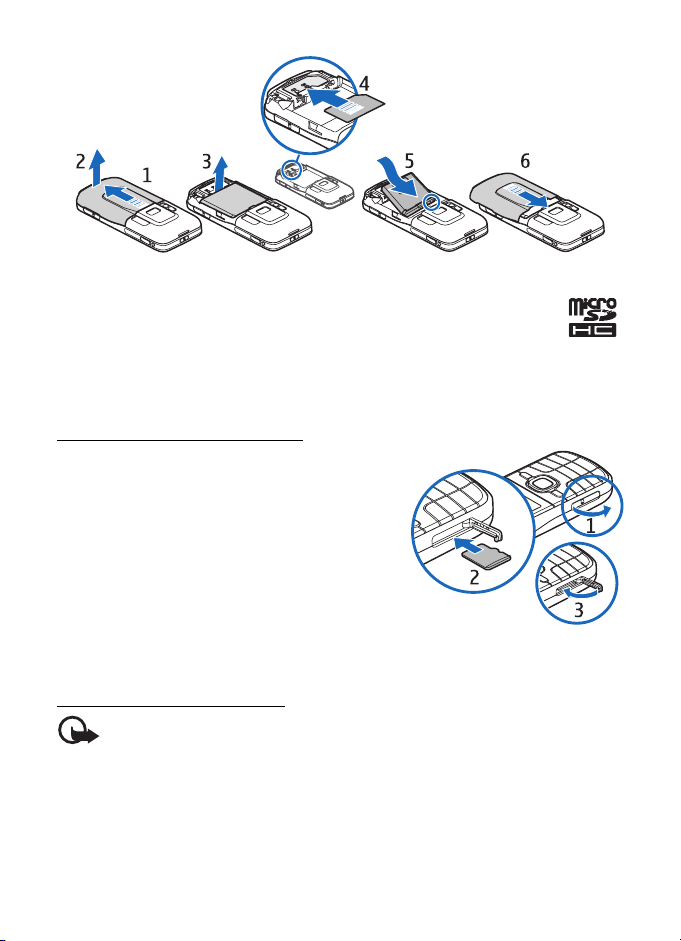 4

2

1

3

5

6

micro SD HC

1

2

3