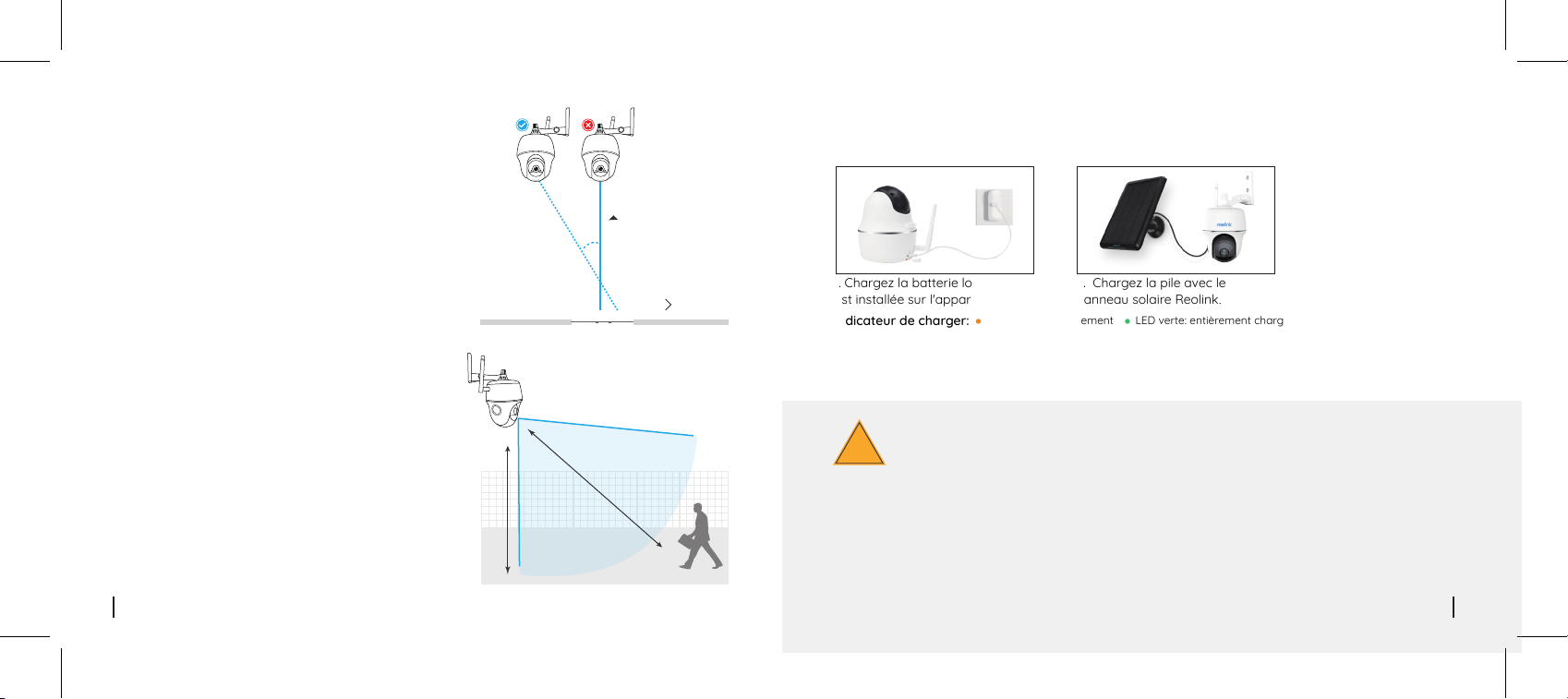 . Chargez la batterie lo st installée sur l'appar

dicateur de charger:

. Chargez la pile avec le anneau solaire Reolink.

ement LED verte: entièrement charg

reolink