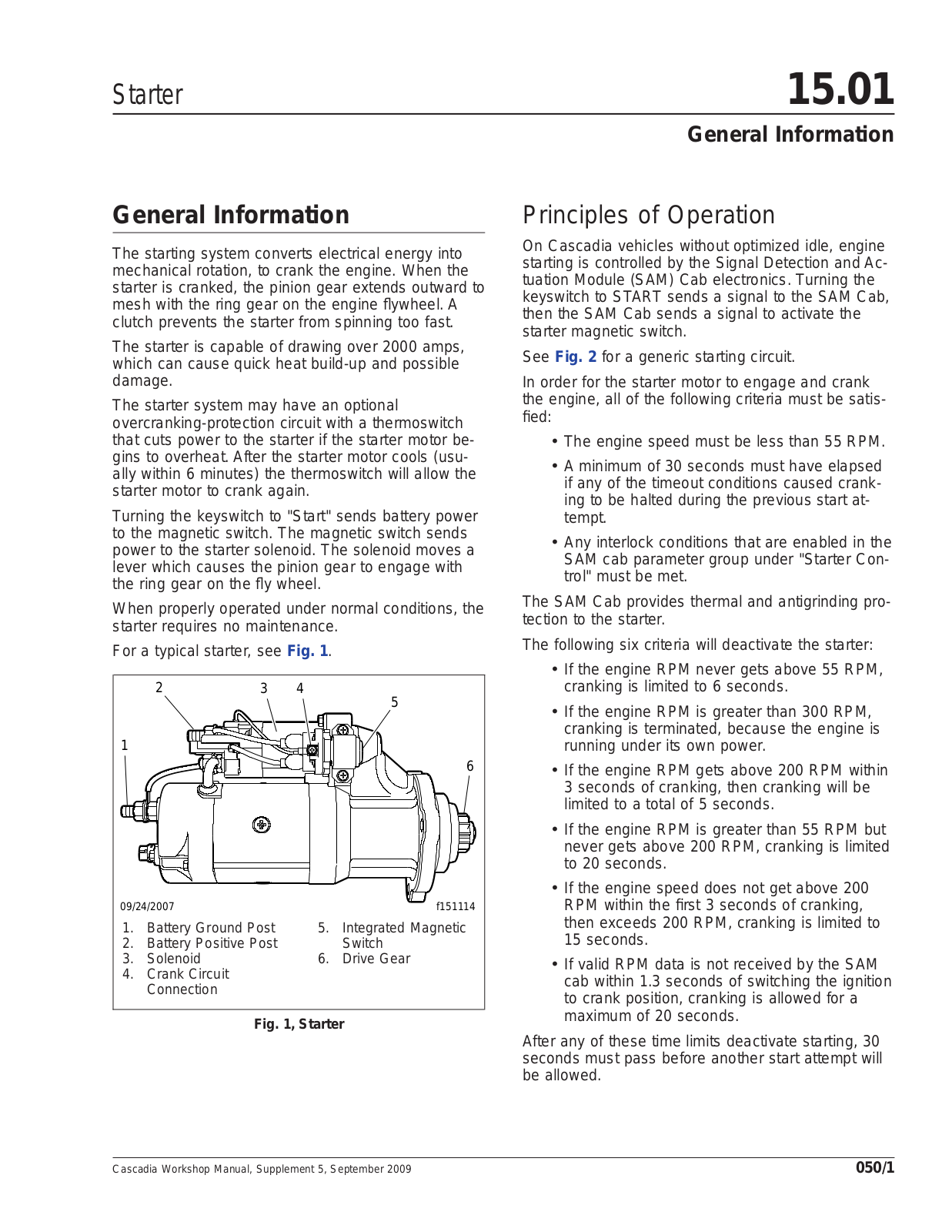 Starter

15.01

General Information

General Information

The starting system converts electrical energy into mechanical rotation, to crank the engine. When the starter is cranked, the pinion gear extends outward to mesh with the ring gear on the engine flywheel. A clutch prevents the starter from spinning too fast.

The starter is capable of drawing over 2000 amps, which can cause quick heat build-up and possible damage.

The starter system may have an optional overcranking-protection circuit with a thermoswitch that cuts power to the starter if the starter motor begins to overheat. After the starter motor cools (usually within 6 minutes) the thermoswitch will allow the starter motor to crank again.

Turning the keyswitch to "Start" sends battery power to the magnetic switch. The magnetic switch sends power to the starter solenoid. The solenoid moves a lever which causes the pinion gear to engage with the ring gear on the fly wheel.

When properly operated under normal conditions, the starter requires no maintenance.

For a typical starter, see Fig. 1.

2 3 4 5 1 6

09/24/2007 f151114

1. Battery Ground Post
2. Battery Positive Post
3. Solenoid
4. Crank Circuit Connection
5. Integrated Magnetic Switch
6. Drive Gear

Fig. 1, Starter

Principles of Operation

On Cascadia vehicles without optimized idle, engine starting is controlled by the Signal Detection and Actuation Module (SAM) Cab electronics. Turning the keyswitch to START sends a signal to the SAM Cab, then the SAM Cab sends a signal to activate the starter magnetic switch.

See Fig. 2 for a generic starting circuit.

In order for the starter motor to engage and crank the engine, all of the following criteria must be satisfied:

• The engine speed must be less than 55 RPM.

• A minimum of 30 seconds must have elapsed if any of the timeout conditions caused cranking to be halted during the previous start attempt.

• Any interlock conditions that are enabled in the SAM cab parameter group under "Starter Control" must be met.

The SAM Cab provides thermal and antigrinding protection to the starter.

The following six criteria will deactivate the starter:

• If the engine RPM never gets above 55 RPM, cranking is limited to 6 seconds.

• If the engine RPM is greater than 300 RPM, cranking is terminated, because the engine is running under its own power.

• If the engine RPM gets above 200 RPM within 3 seconds of cranking, then cranking will be limited to a total of 5 seconds.

• If the engine RPM is greater than 55 RPM but never gets above 200 RPM, cranking is limited to 20 seconds.

• If the engine speed does not get above 200 RPM within the first 3 seconds of cranking, then exceeds 200 RPM, cranking is limited to 15 seconds.

• If valid RPM data is not received by the SAM cab within 1.3 seconds of switching the ignition to crank position, cranking is allowed for a maximum of 20 seconds.

After any of these time limits deactivate starting, 30 seconds must pass before another start attempt will be allowed.

Cascadia Workshop Manual, Supplement 5, September 2009

050/1