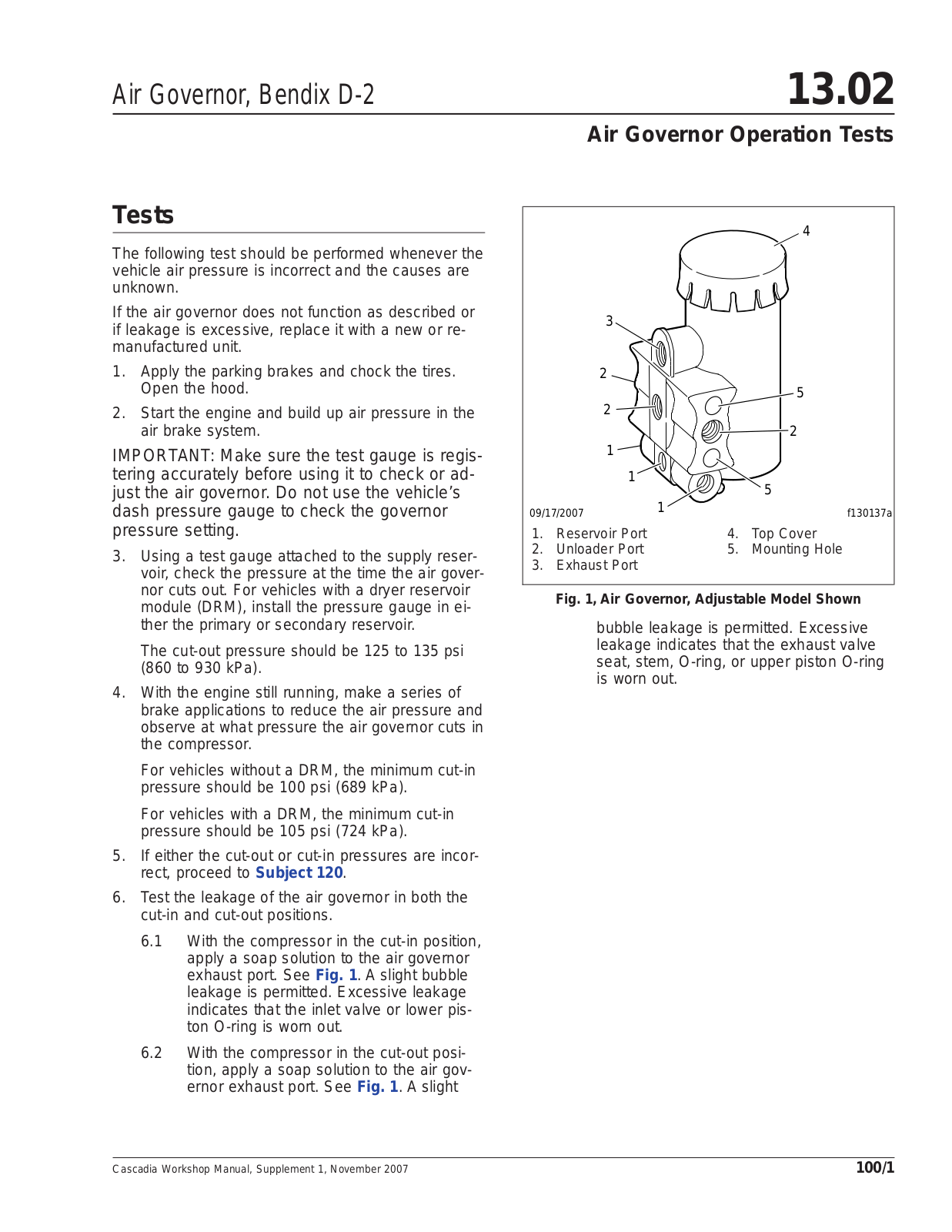 Air Governor, Bendix D-2

13.02

Air Governor Operation Tests

Tests

The following test should be performed whenever the vehicle air pressure is incorrect and the causes are unknown.

If the air governor does not function as described or if leakage is excessive, replace it with a new or remanufactured unit.

1. Apply the parking brakes and chock the tires. Open the hood.

2. Start the engine and build up air pressure in the air brake system.

IMPORTANT: Make sure the test gauge is registering accurately before using it to check or adjust the air governor. Do not use the vehicle's dash pressure gauge to check the governor pressure setting.

3. Using a test gauge attached to the supply reservoir, check the pressure at the time the air governor cuts out. For vehicles with a dryer reservoir module (DRM), install the pressure gauge in either the primary or secondary reservoir.

The cut-out pressure should be 125 to 135 psi (860 to 930 kPa).

4. With the engine still running, make a series of brake applications to reduce the air pressure and observe at what pressure the air governor cuts in the compressor.

For vehicles without a DRM, the minimum cut-in pressure should be 100 psi (689 kPa).

For vehicles with a DRM, the minimum cut-in pressure should be 105 psi (724 kPa).

5. If either the cut-out or cut-in pressures are incorrect, proceed to Subject 120.

6. Test the leakage of the air governor in both the cut-in and cut-out positions.

6.1 With the compressor in the cut-in position, apply a soap solution to the air governor exhaust port. See Fig. 1. A slight bubble leakage is permitted. Excessive leakage indicates that the inlet valve or lower piston O-ring is worn out.

6.2 With the compressor in the cut-out position, apply a soap solution to the air governor exhaust port. See Fig. 1. A slight

4
3
2
2
5
2
1
1
5
1
09/17/2007
f130137a

1. Reservoir Port
2. Unloader Port
3. Exhaust Port
4. Top Cover
5. Mounting Hole

Fig. 1, Air Governor, Adjustable Model Shown

bubble leakage is permitted. Excessive leakage indicates that the exhaust valve seat, stem, O-ring, or upper piston O-ring is worn out.

Cascadia Workshop Manual, Supplement 1, November 2007

100/1