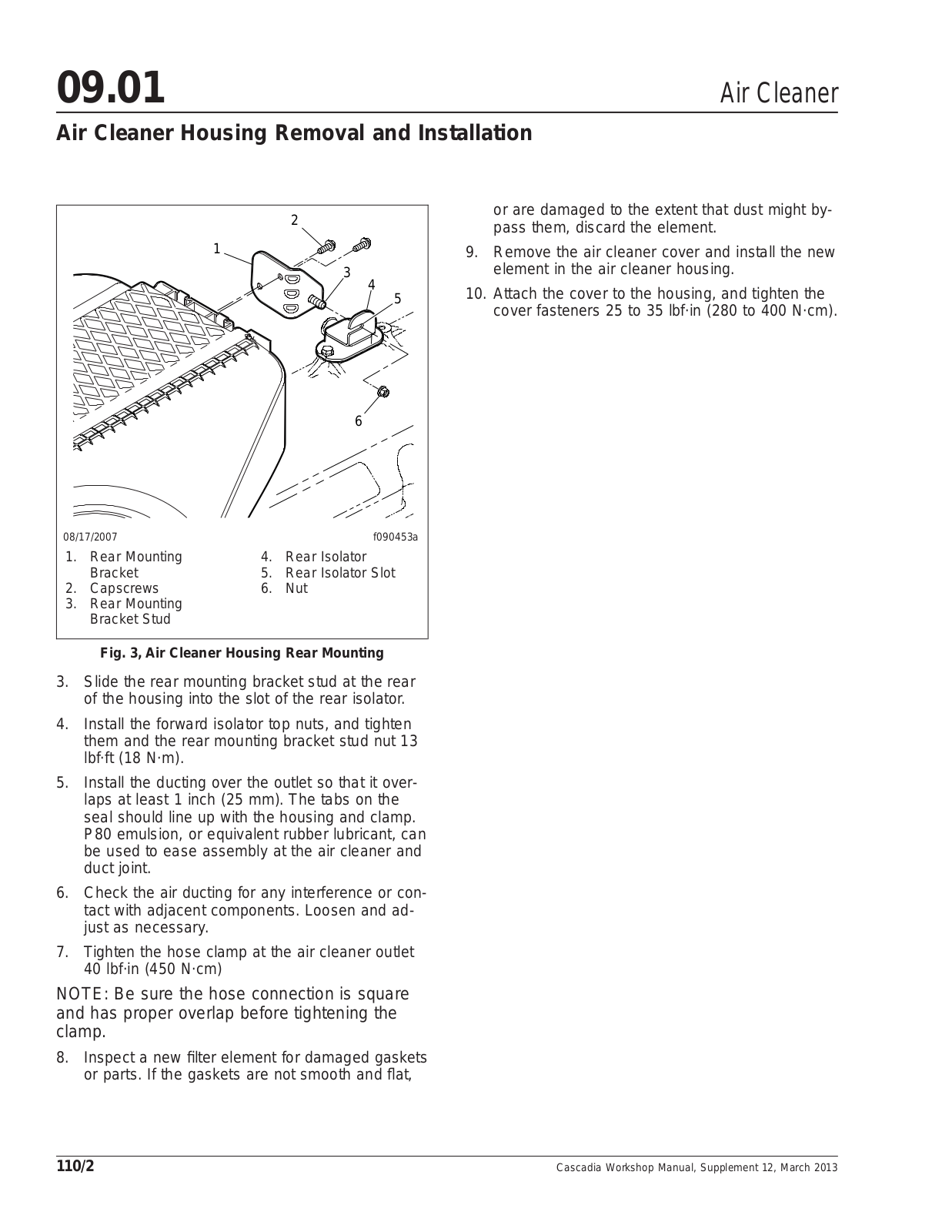 09.01

Air Cleaner

Air Cleaner Housing Removal and Installation

2
1
3
4
5
6

08/17/2007

f090453a

1. Rear Mounting Bracket
2. Capscrews
3. Rear Mounting Bracket Stud
4. Rear Isolator
5. Rear Isolator Slot
6. Nut

Fig. 3, Air Cleaner Housing Rear Mounting

3. Slide the rear mounting bracket stud at the rear of the housing into the slot of the rear isolator.

4. Install the forward isolator top nuts, and tighten them and the rear mounting bracket stud nut 13 lbf·ft (18 N·m).

5. Install the ducting over the outlet so that it overlaps at least 1 inch (25 mm). The tabs on the seal should line up with the housing and clamp. P80 emulsion, or equivalent rubber lubricant, can be used to ease assembly at the air cleaner and duct joint.

6. Check the air ducting for any interference or contact with adjacent components. Loosen and adjust as necessary.

7. Tighten the hose clamp at the air cleaner outlet 40 lbf·in (450 N·cm)

NOTE: Be sure the hose connection is square and has proper overlap before tightening the clamp.

8. Inspect a new filter element for damaged gaskets or parts. If the gaskets are not smooth and flat, or are damaged to the extent that dust might bypass them, discard the element.

9. Remove the air cleaner cover and install the new element in the air cleaner housing.

10. Attach the cover to the housing, and tighten the cover fasteners 25 to 35 lbf·in (280 to 400 N·cm).

110/2

Cascadia Workshop Manual, Supplement 12, March 2013