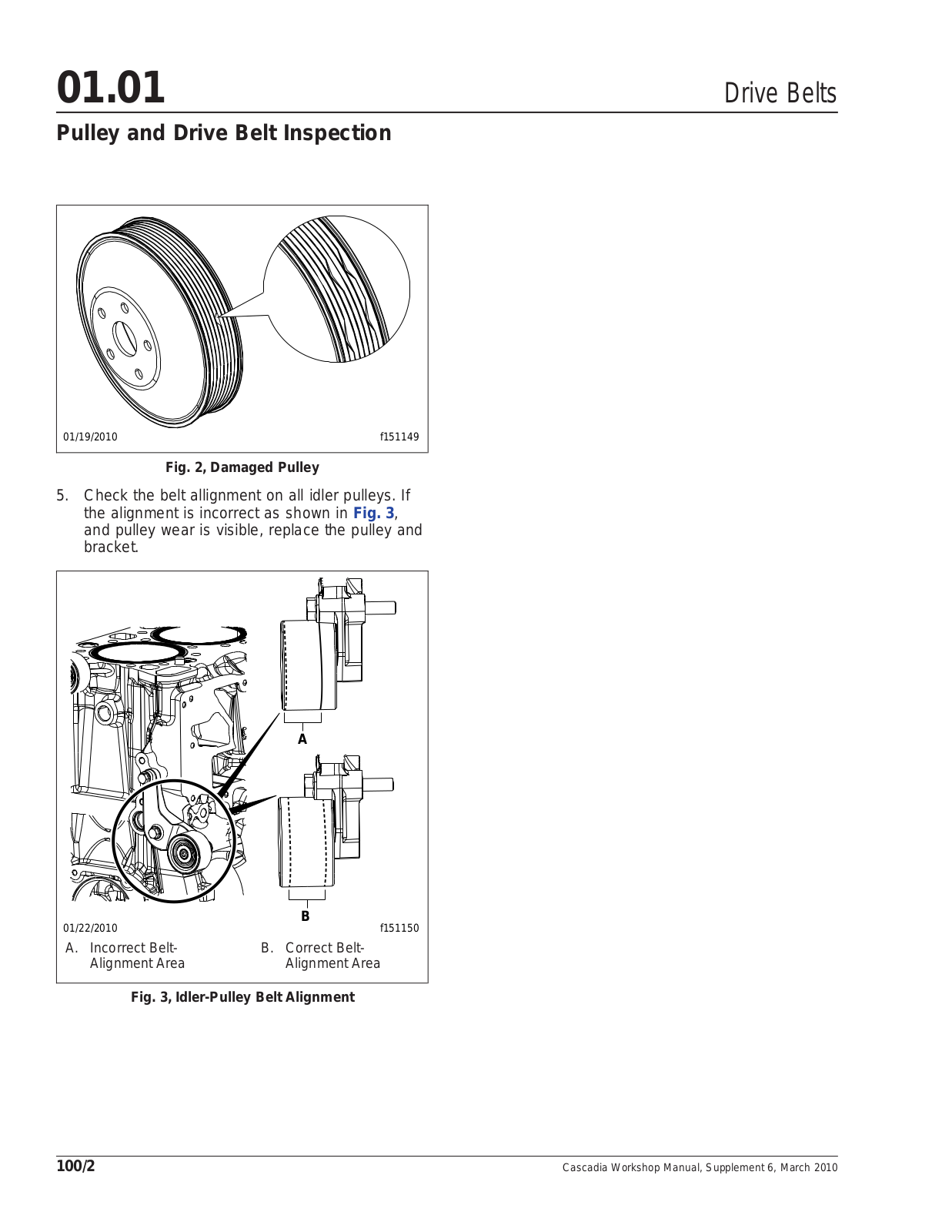 01.01

Drive Belts

Pulley and Drive Belt Inspection

01/19/2010

f151149

Fig. 2, Damaged Pulley

5. Check the belt allignment on all idler pulleys. If the alignment is incorrect as shown in Fig. 3, and pulley wear is visible, replace the pulley and bracket.

A

B

01/22/2010

f151150

A. Incorrect Belt-Alignment Area

B. Correct Belt-Alignment Area

Fig. 3, Idler-Pulley Belt Alignment

100/2

Cascadia Workshop Manual, Supplement 6, March 2010