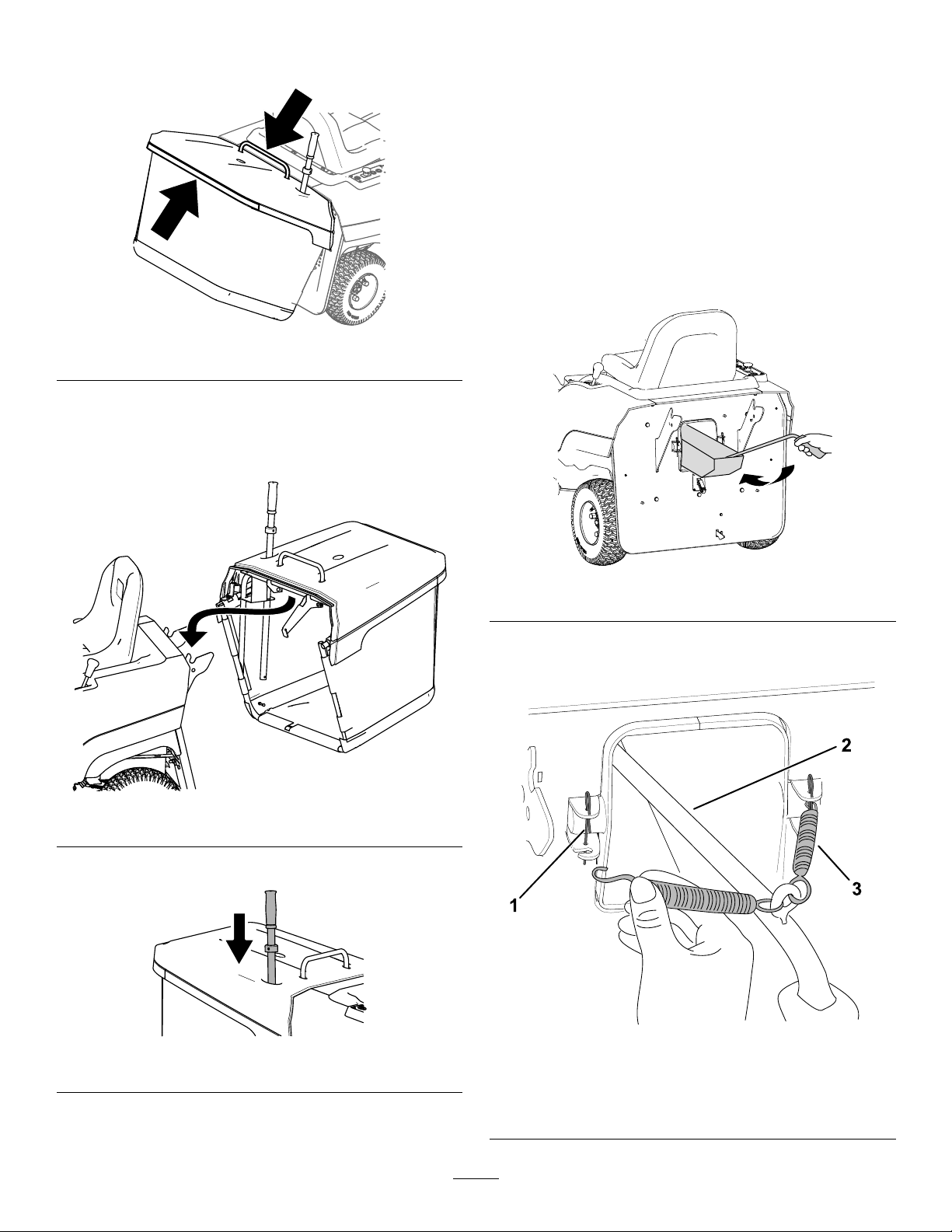 2

1

3