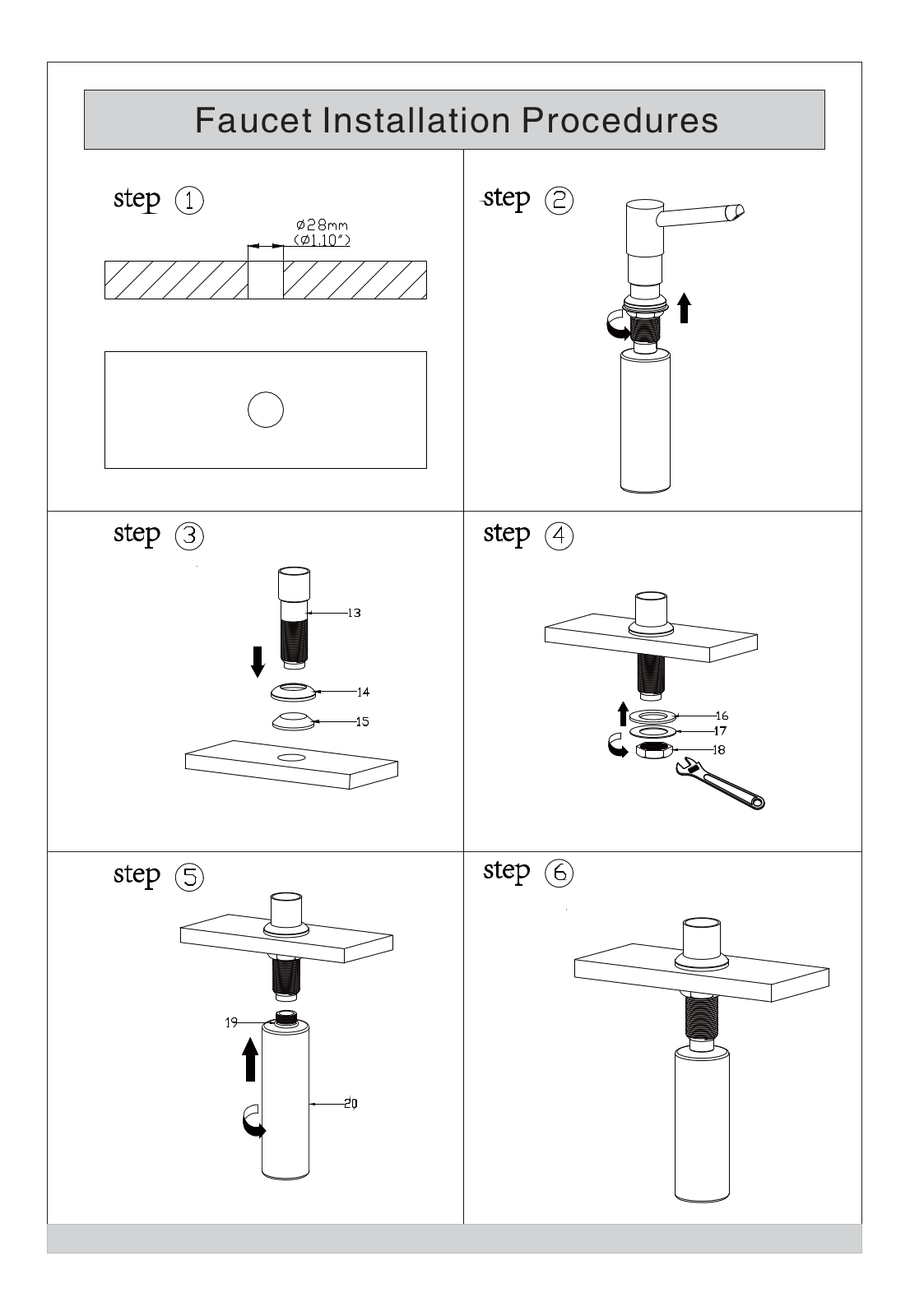 Faucet Installation Procedures

step ①

ø28mm
(ø1.10")

step ②

step ③

13

14

15

step ④

16

17

18

step ⑤

19

20

step ⑥