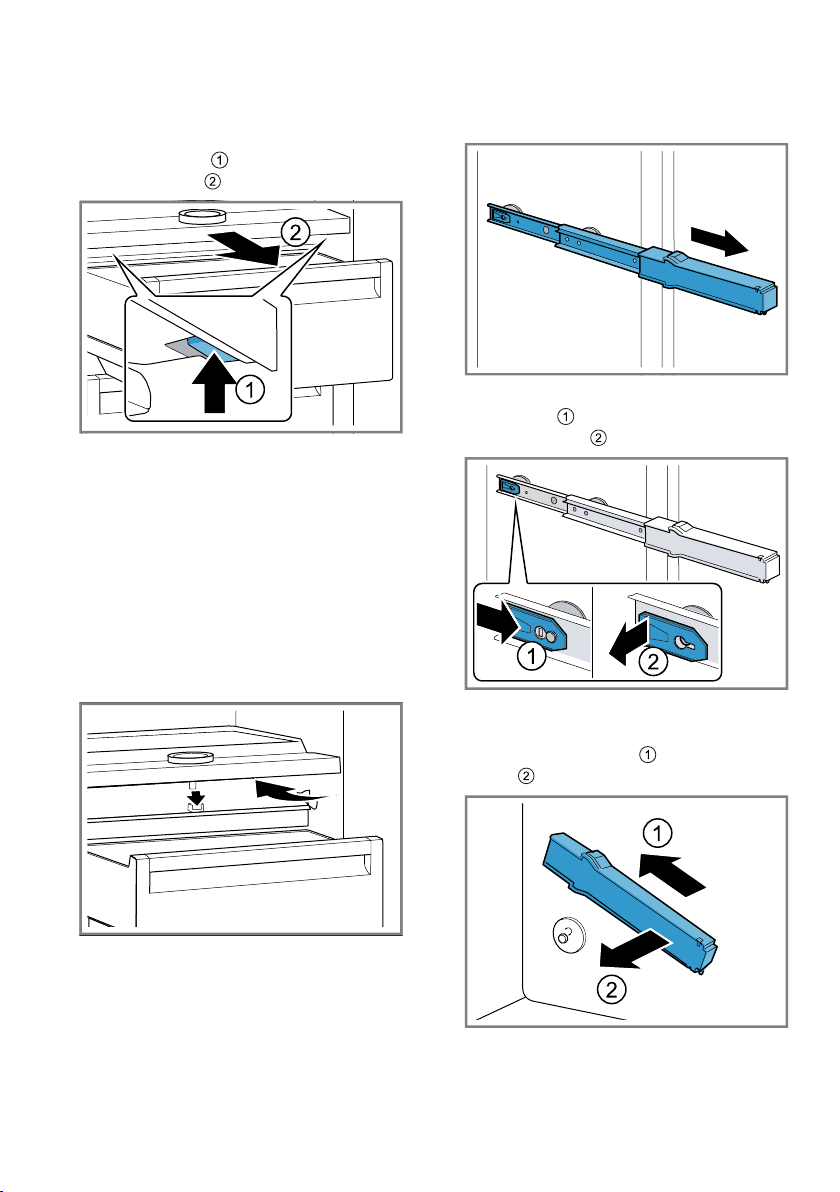 ①
②

2
1

①
②

1
2

①
②

1
2