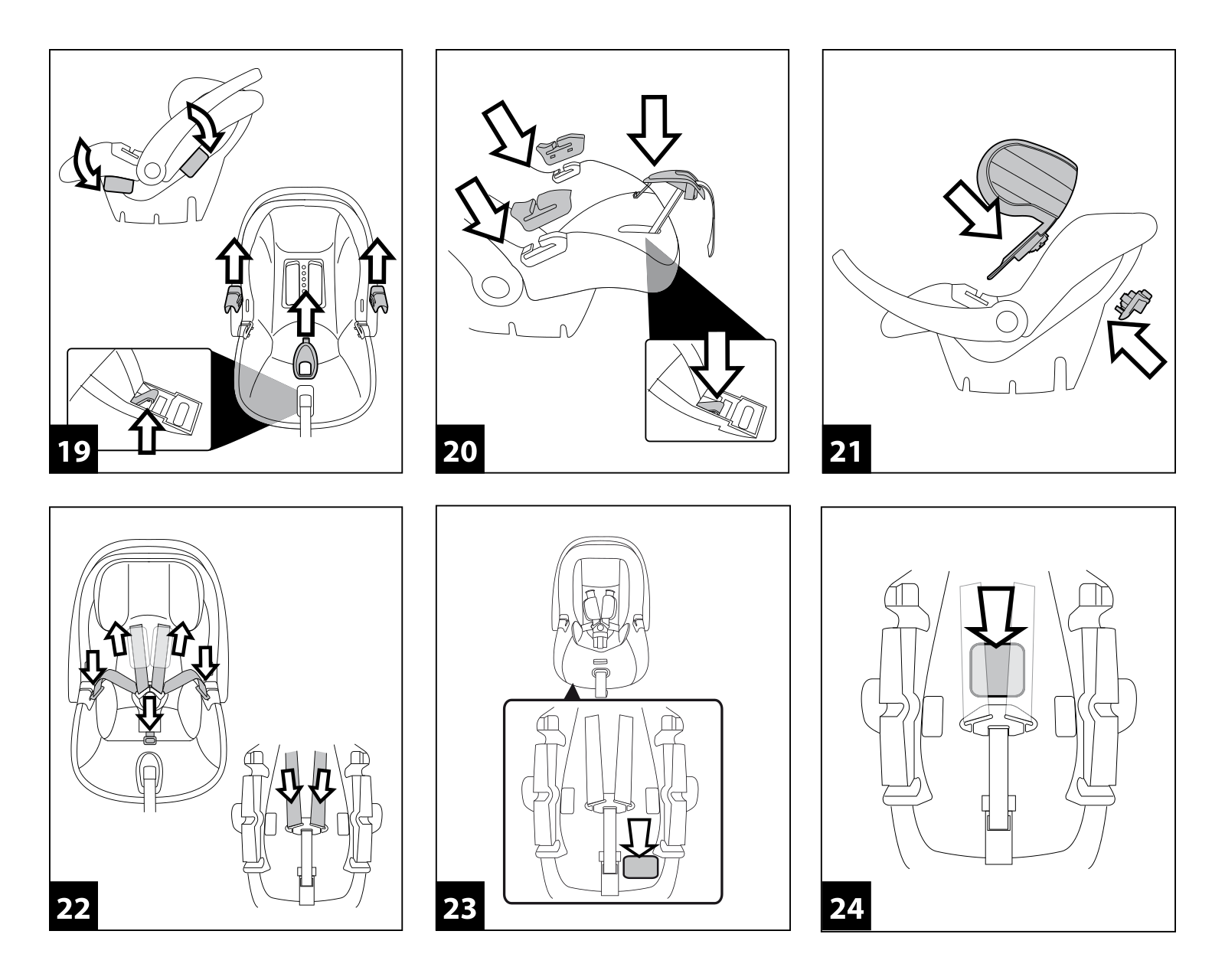 19

20

21

22

23

24