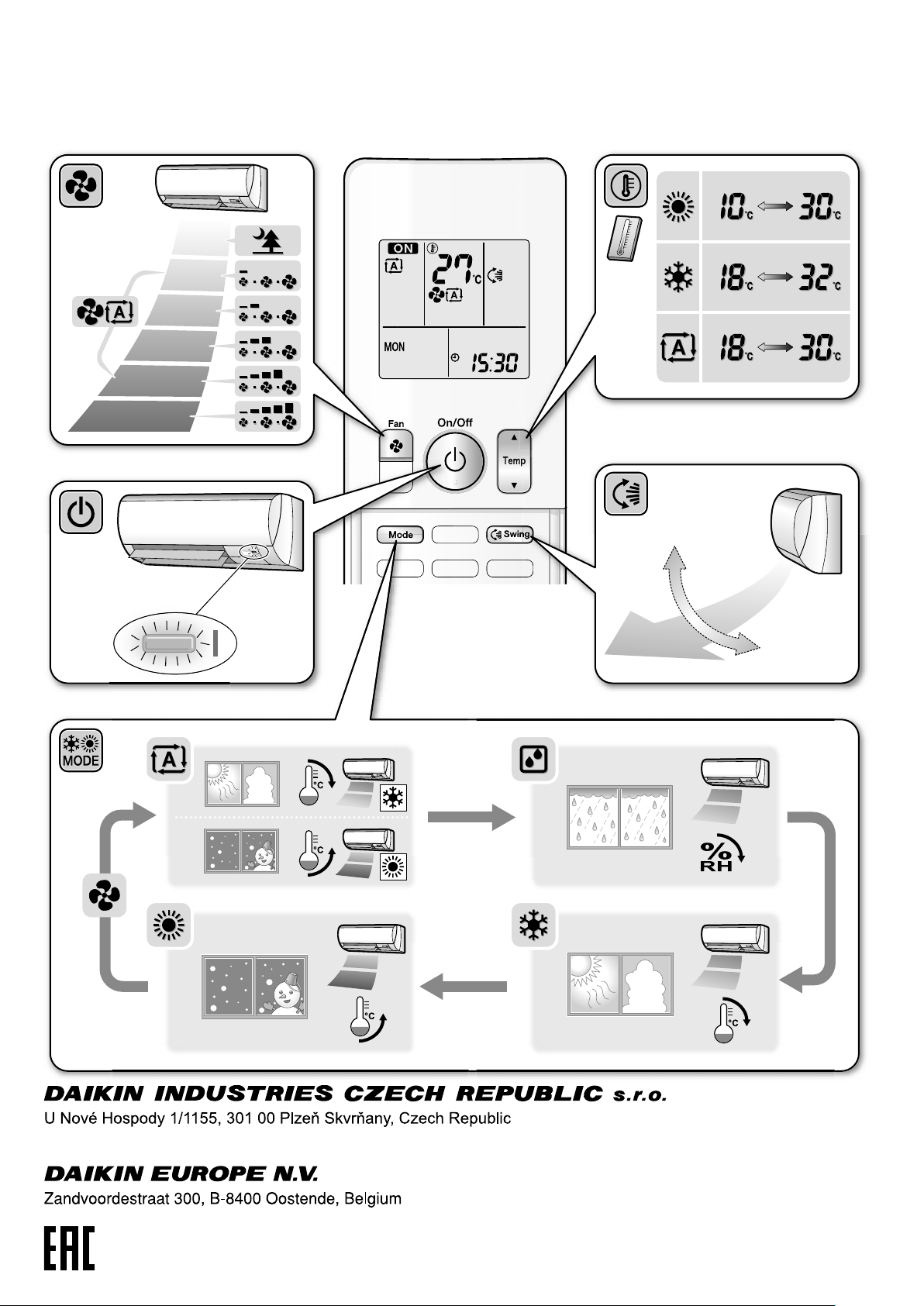 A

ON
A
27°C
A
MON
15:30

Fan
On/Off
Temp

Mode
Swing

10°C 30°C
18°C 32°C
A 18°C 30°C

MODE
A
°C
°C
%
RH
°C
°C

DAIKIN INDUSTRIES CZECH REPUBLIC s.r.o.
U Nové Hospody 1/1155, 301 00 Plzeň Skvrňany, Czech Republic

DAIKIN EUROPE N.V.
Zandvoordestraat 300, B-8400 Oostende, Belgium

EAC