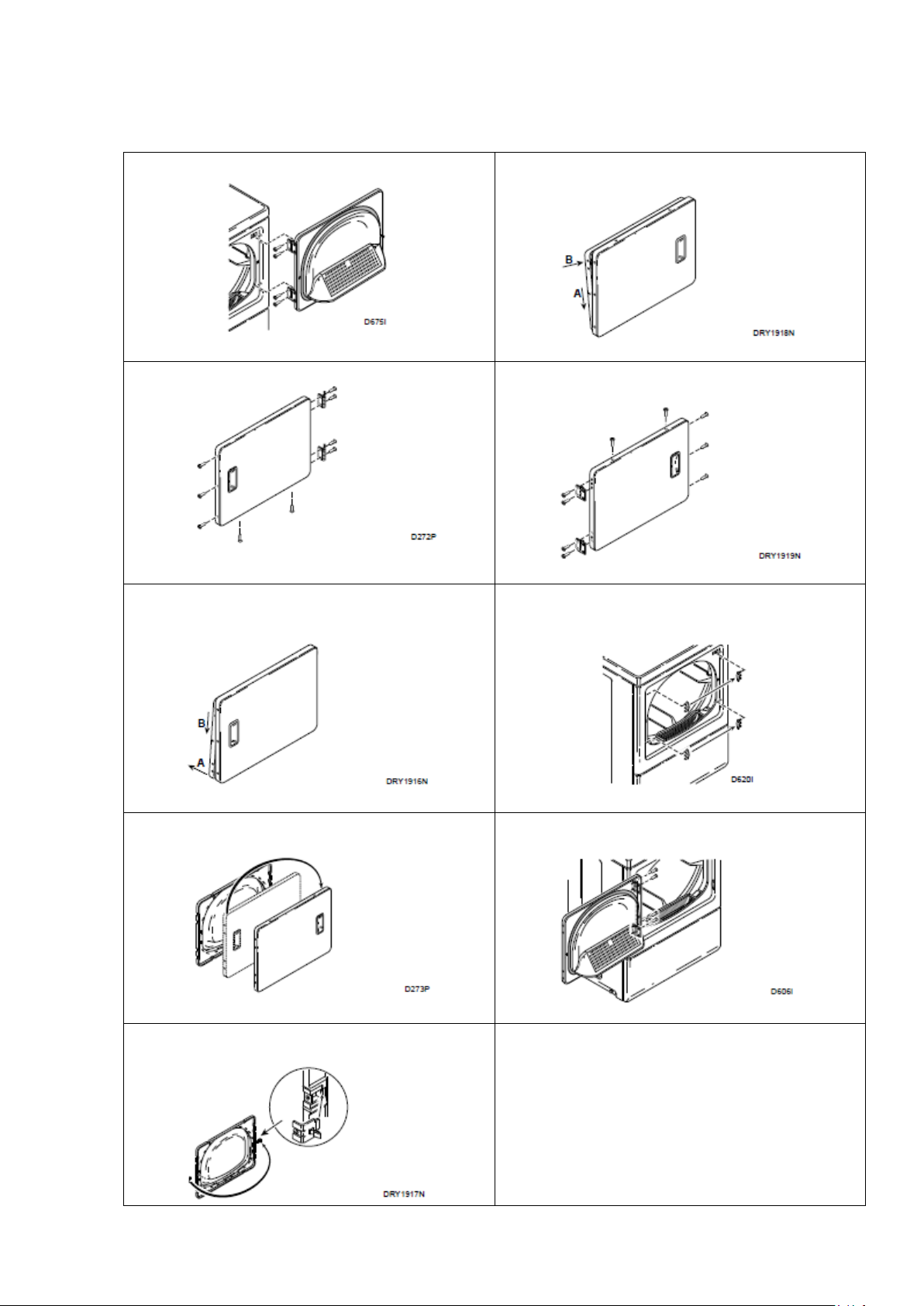 | | |
|---|---|
| D675I | B A DRY1918N |
| D272P | DRY1919N |
| B A DRY1916N | D620I |
| D273P | D606I |
| DRY1917N | |