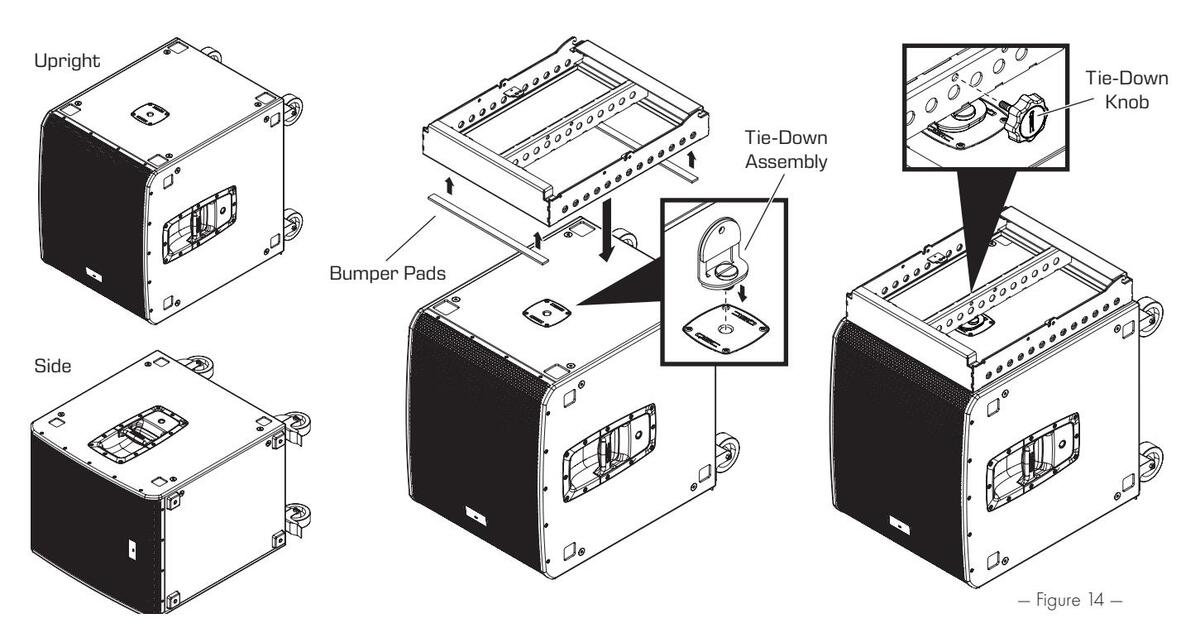 Upright

Side

Bumper Pads

Tie-Down Assembly

Tie-Down Knob

— Figure 14 —