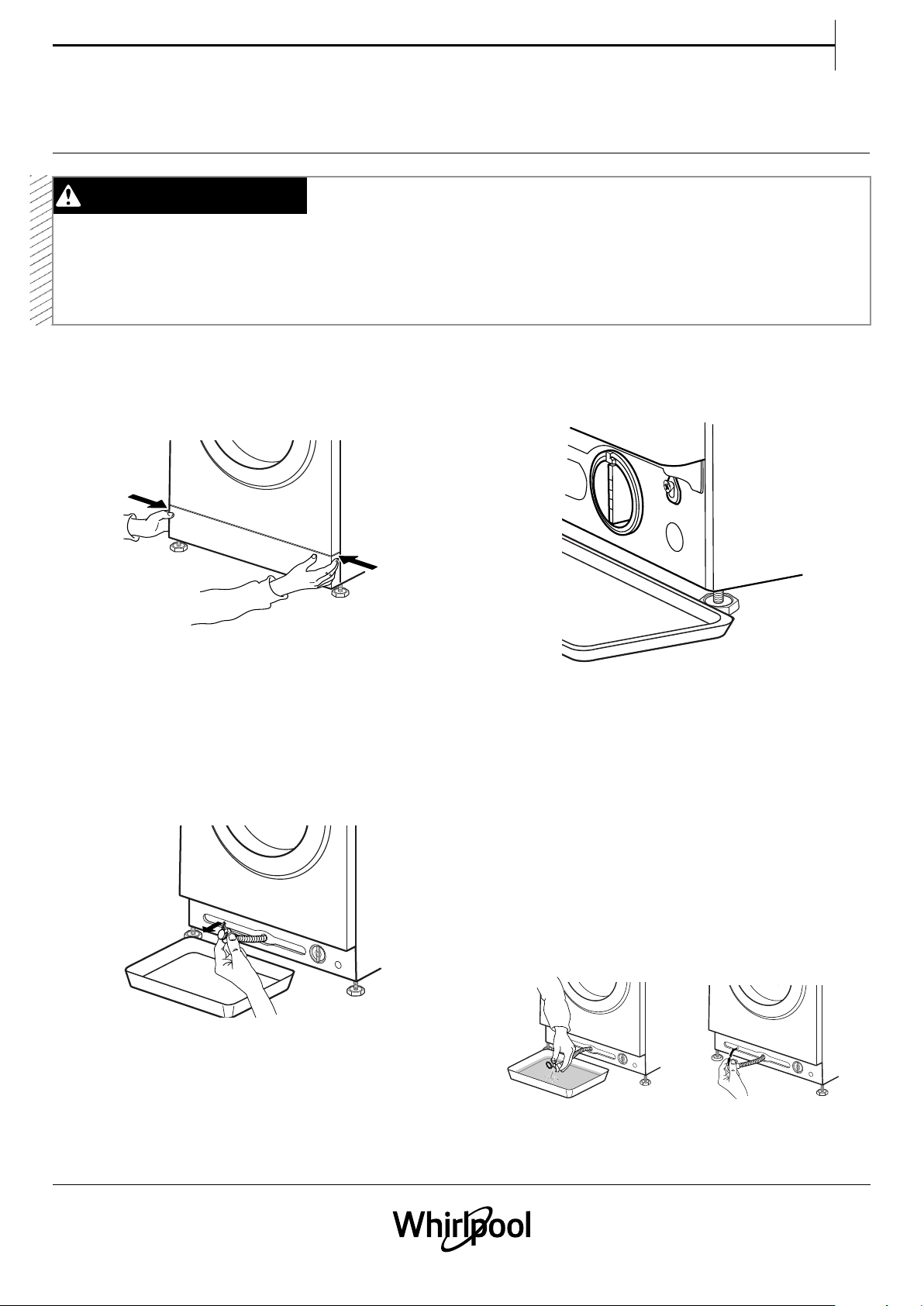 Whirlpool