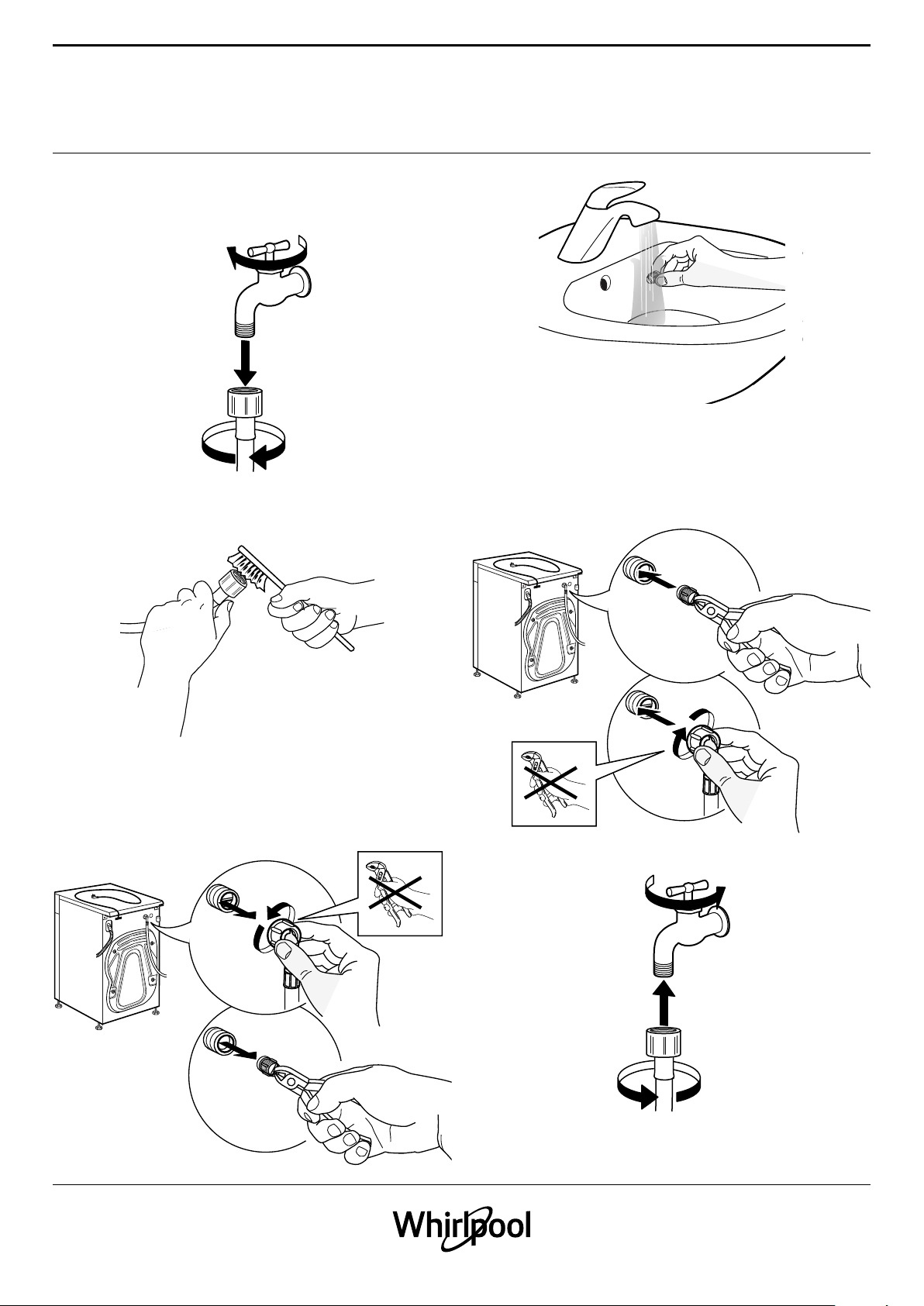 Whirlpool