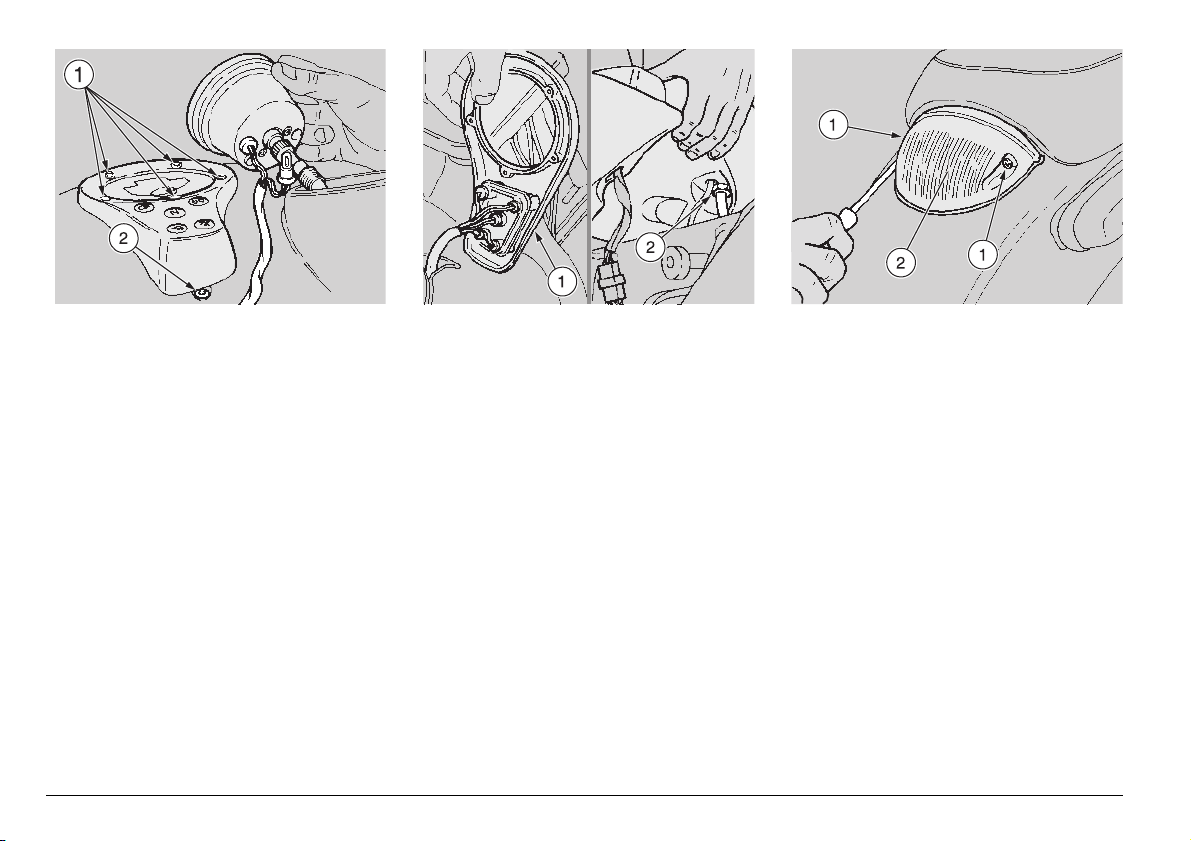 1
2

1
2

1
2
1