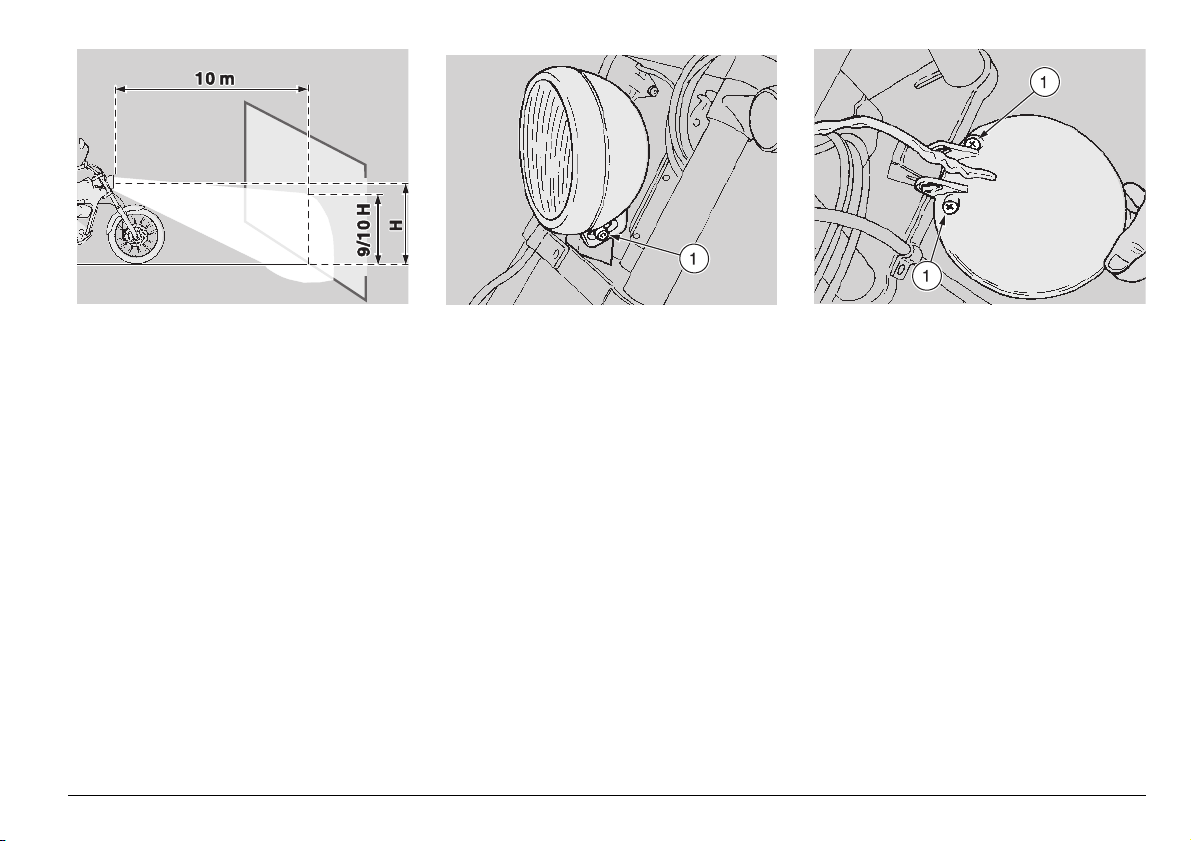 10 m

9/10 H

H

1

1

1