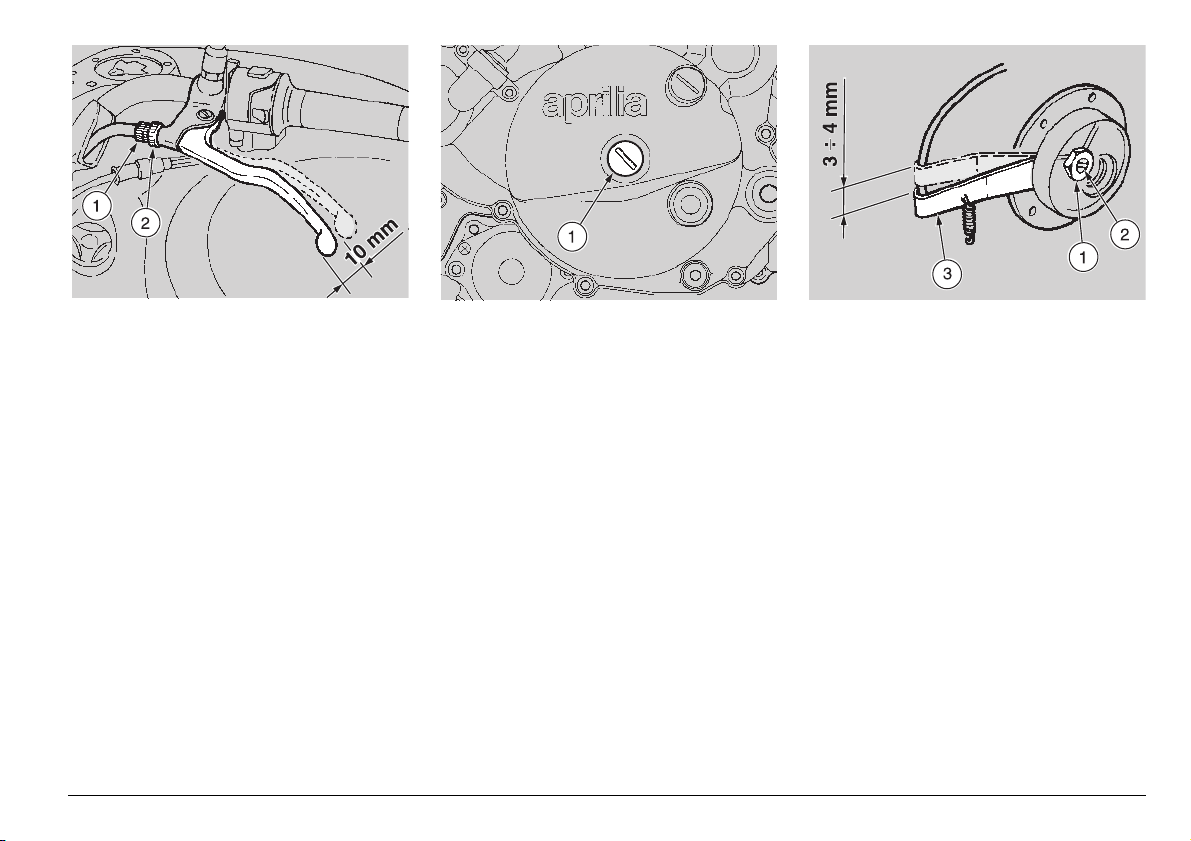 1
2
10 mm

aprilia
1

3 ÷ 4 mm
3
1
2