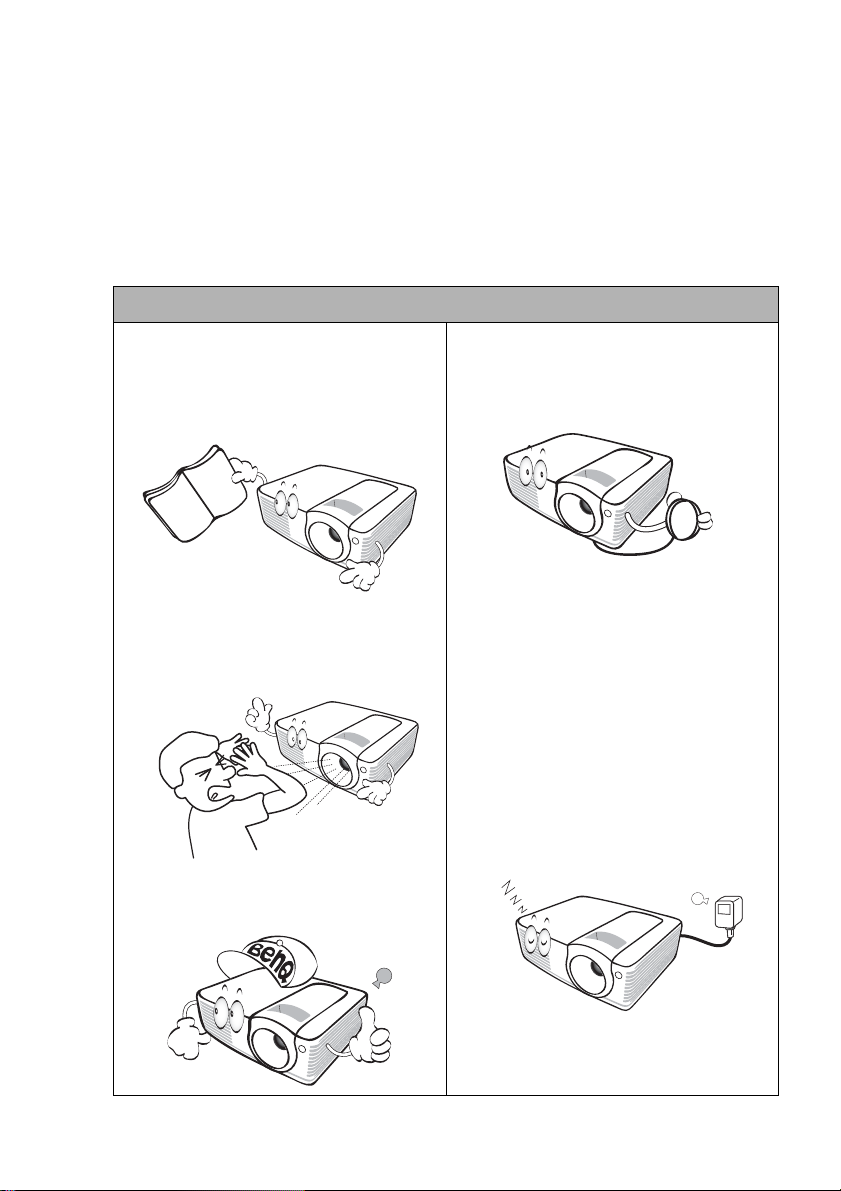 BenQ