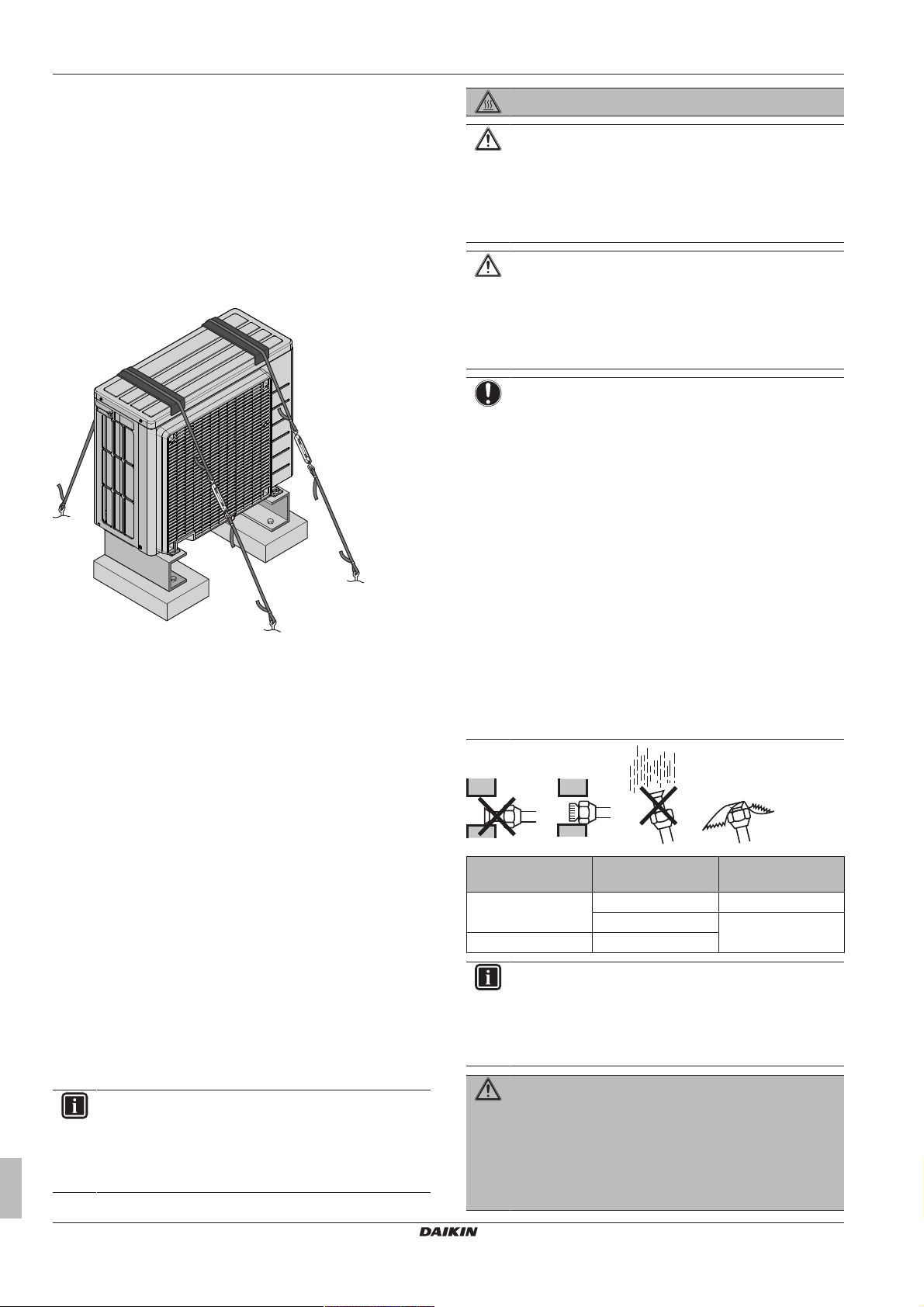 DAIKIN