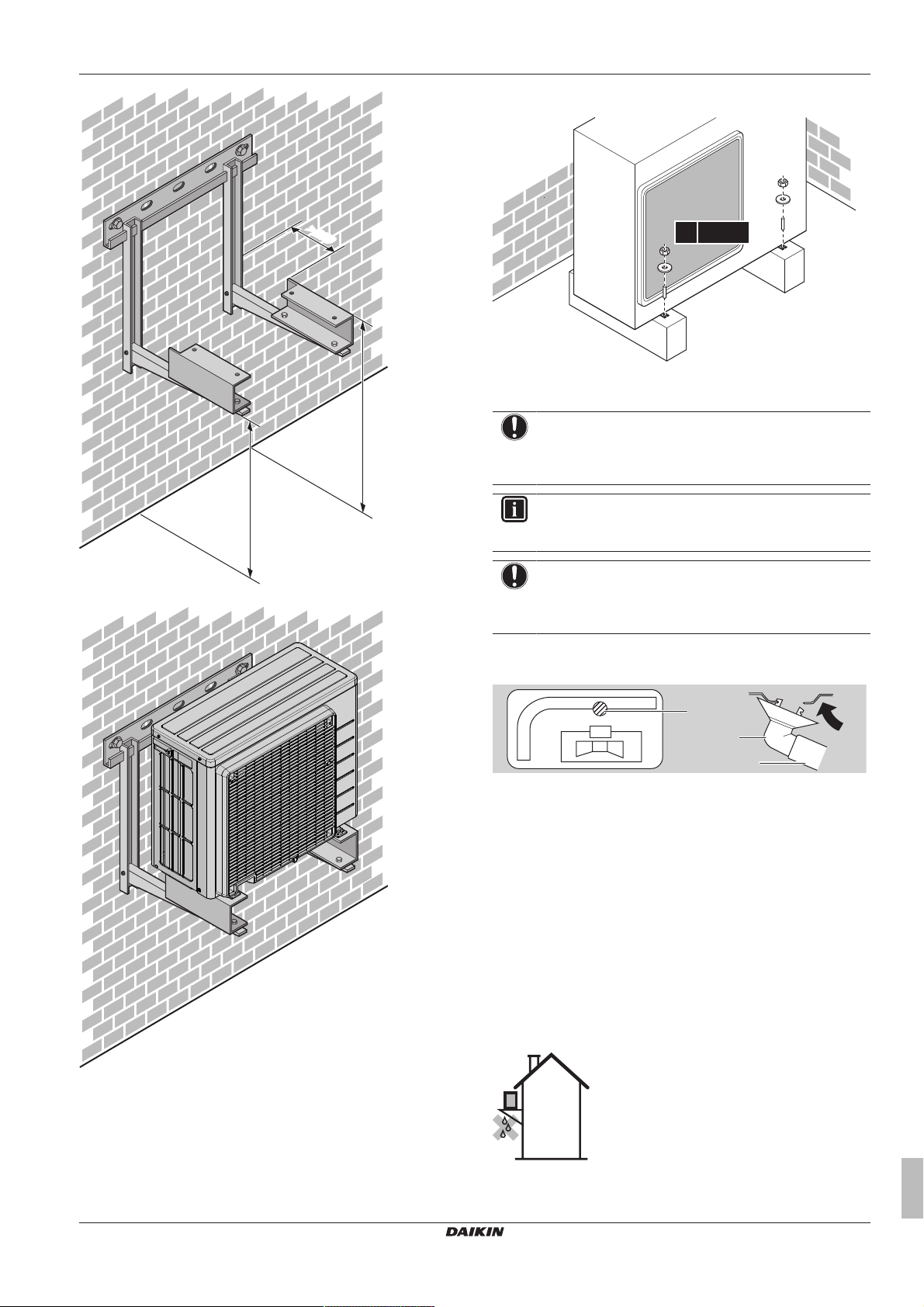 DAIKIN