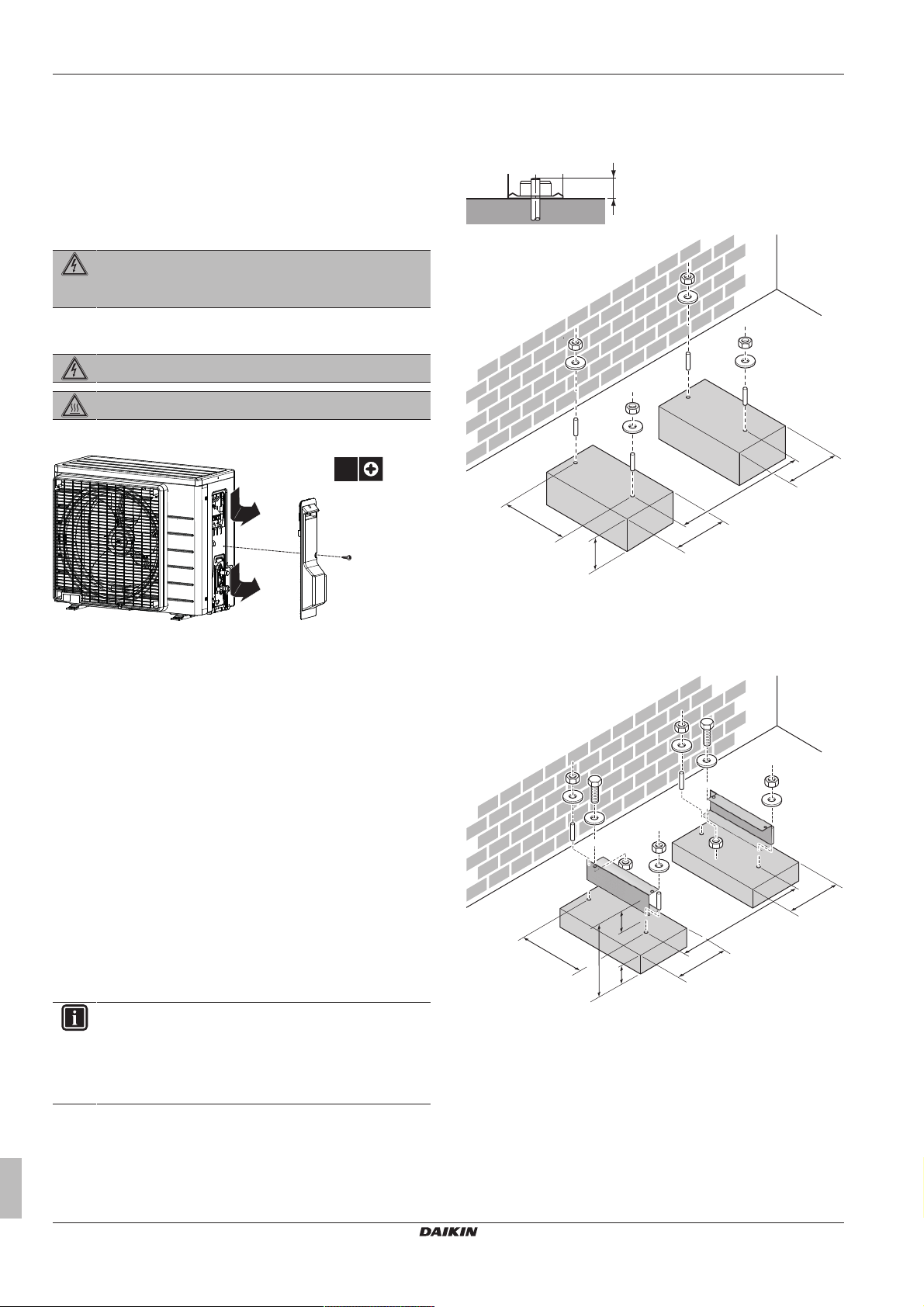 DAIKIN