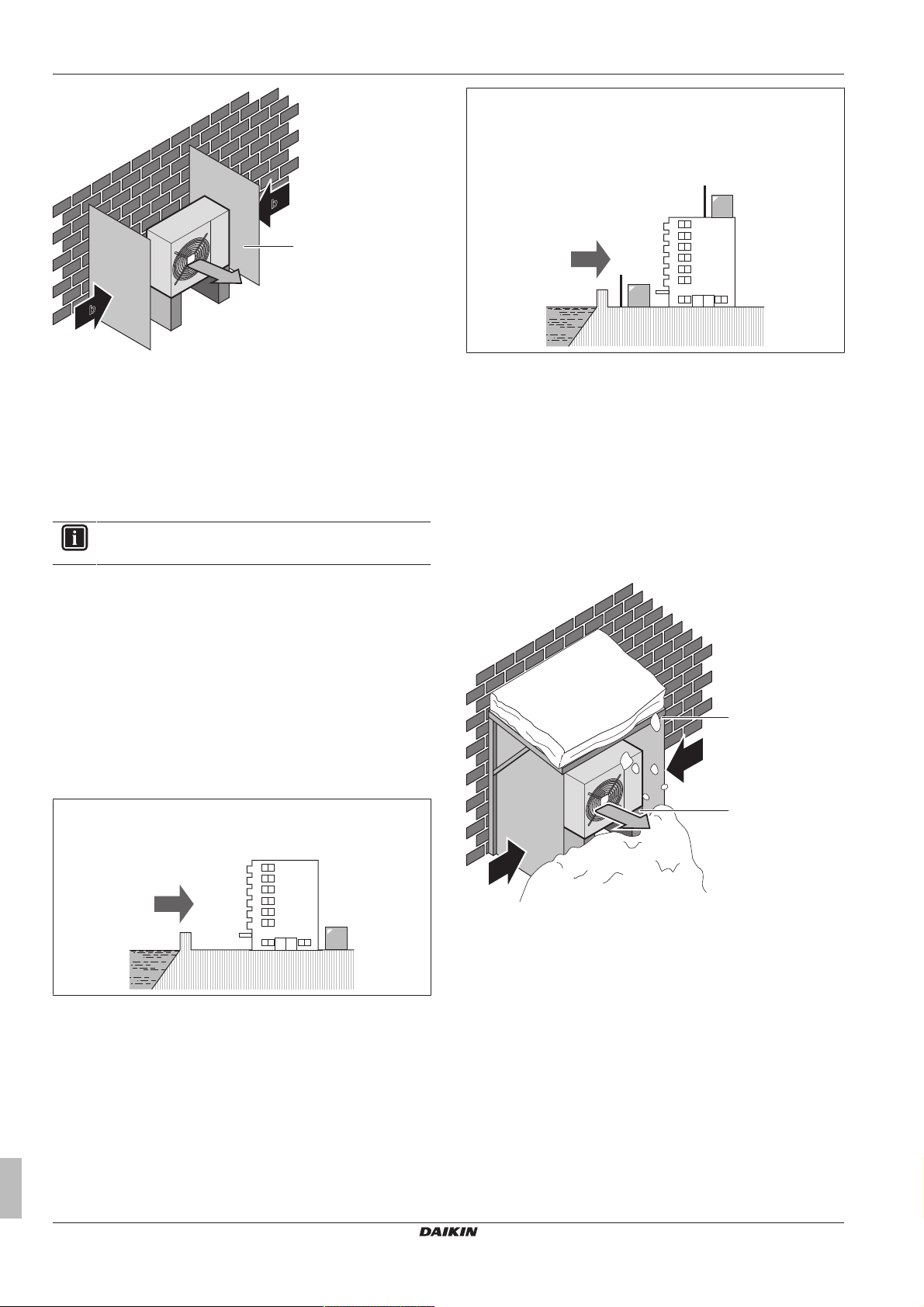 b

b

DAIKIN