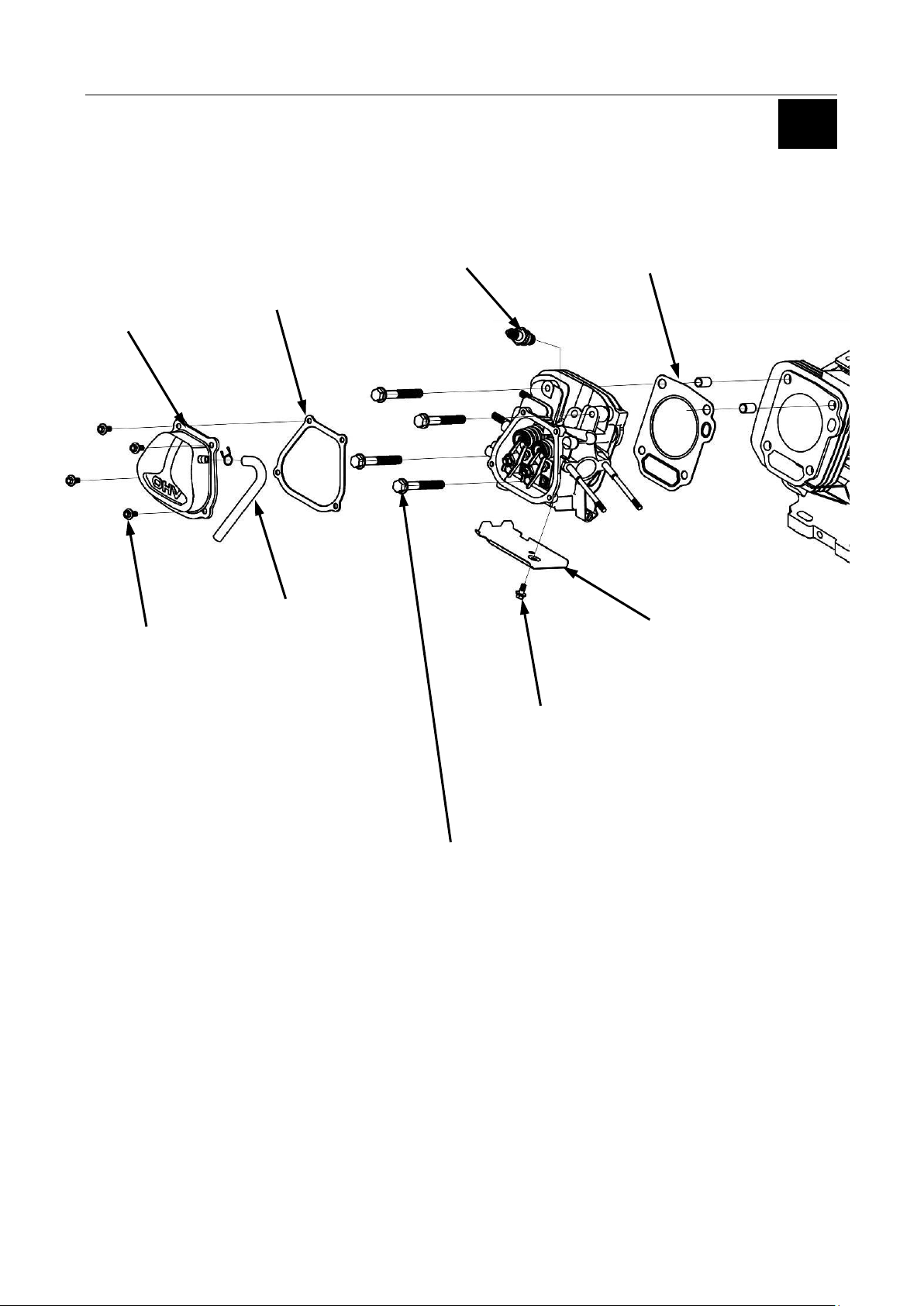 OHV