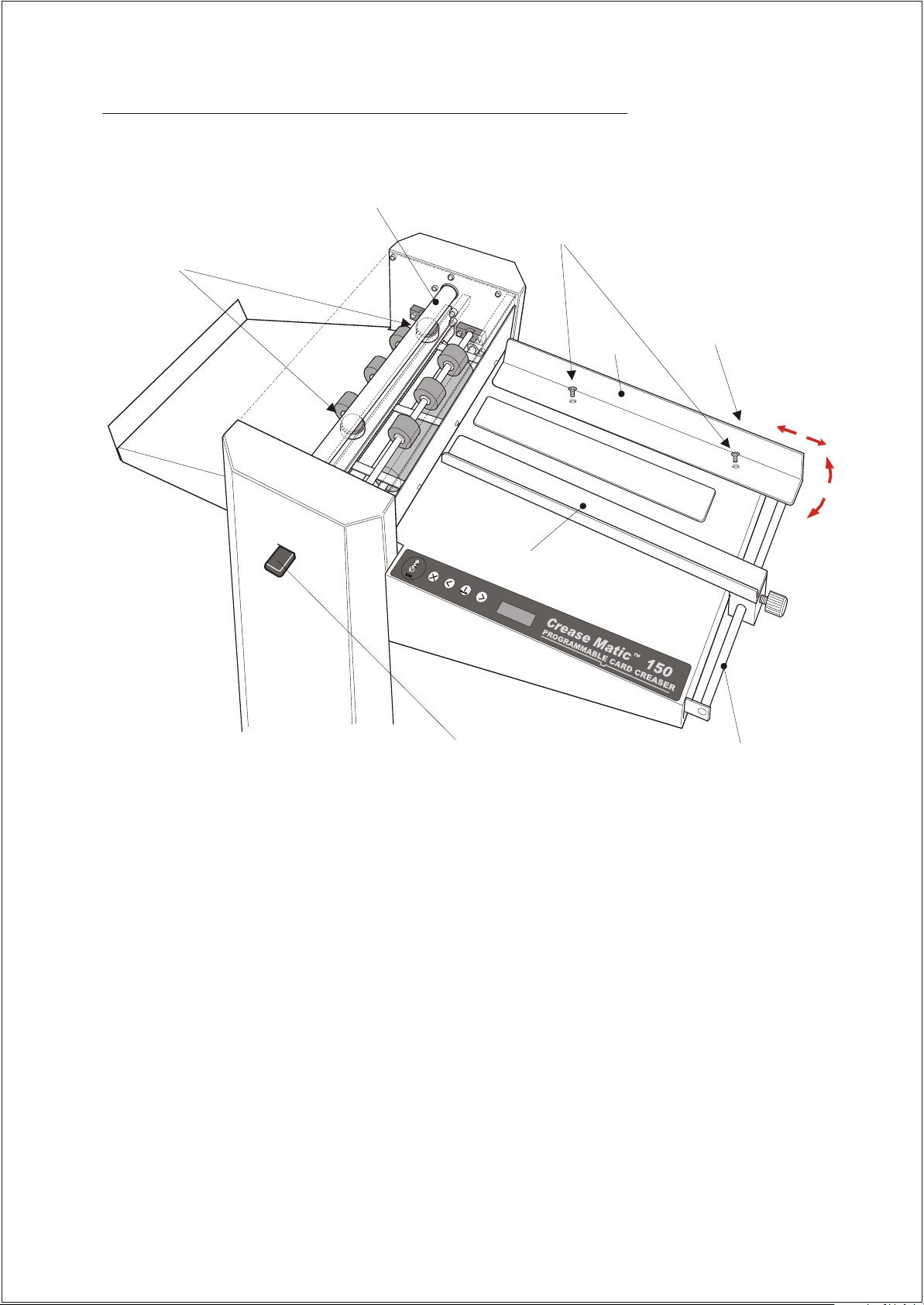 Crease Matic™ 150
PROGRAMMABLE CARD CREASER