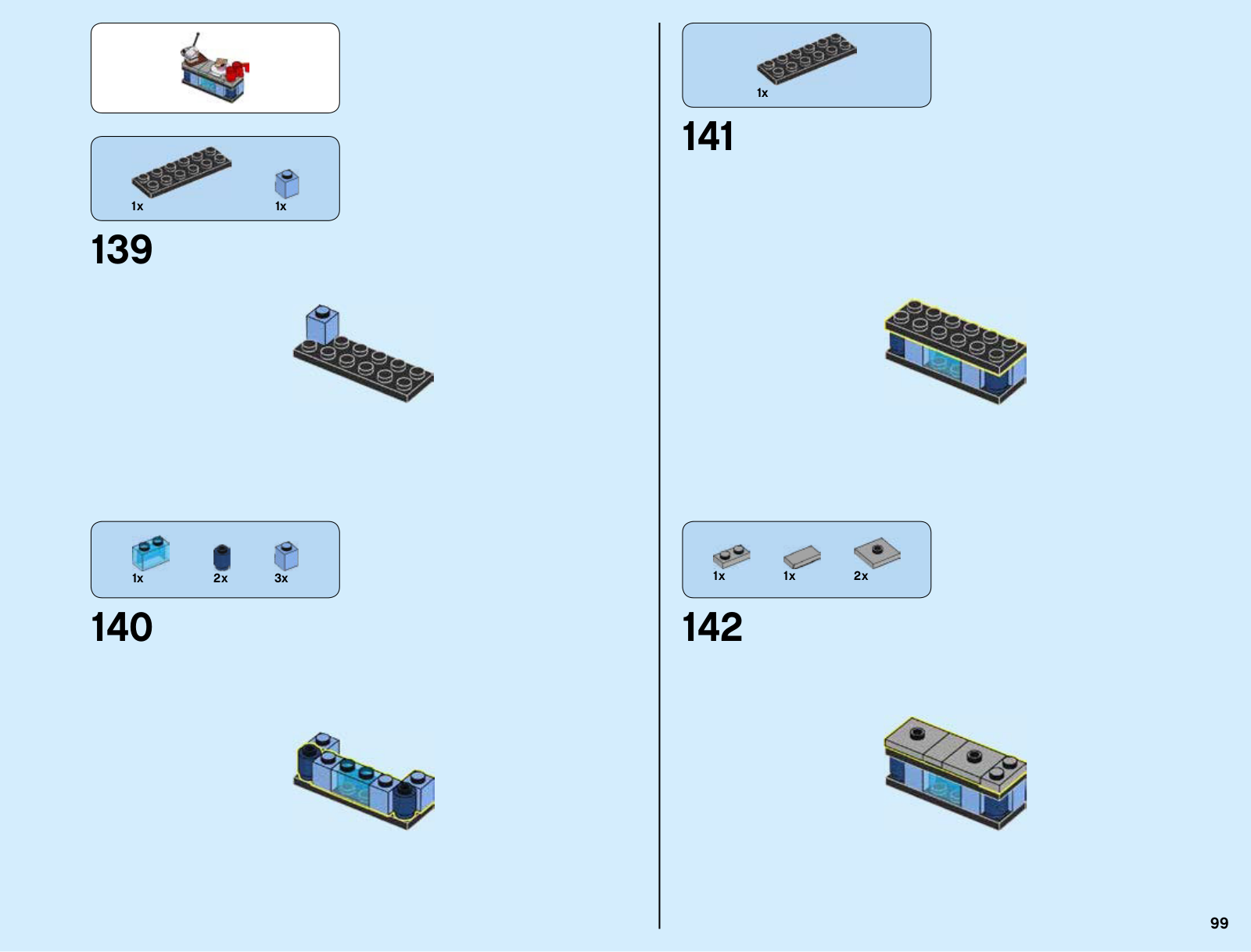 1x 1x

139

1x 2x 3x

140

1x

141

1x 1x 2x

142

99