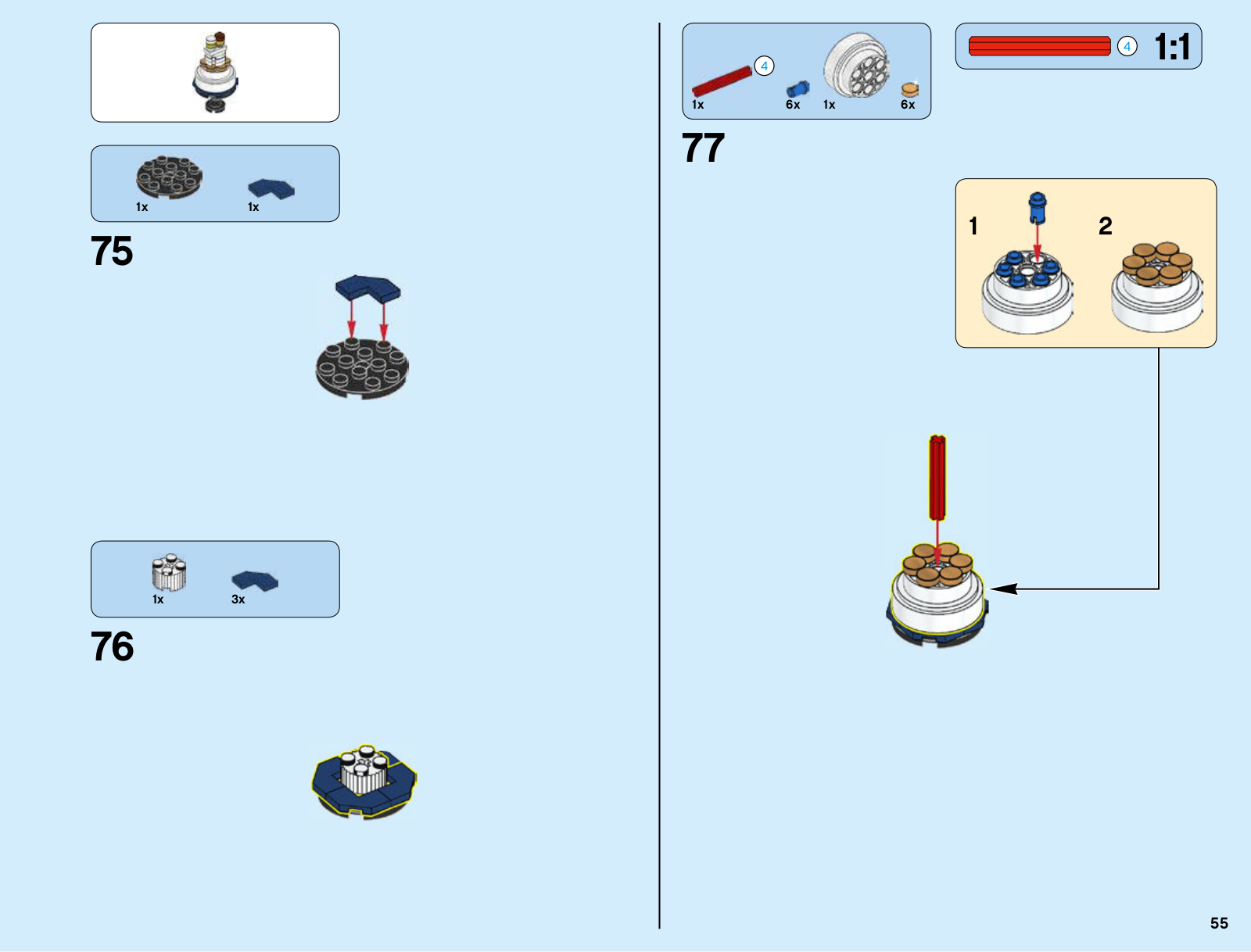 1x 1x

75

1x 3x

76

4

1x 6x 1x 6x

4 1:1

77

1 2

55