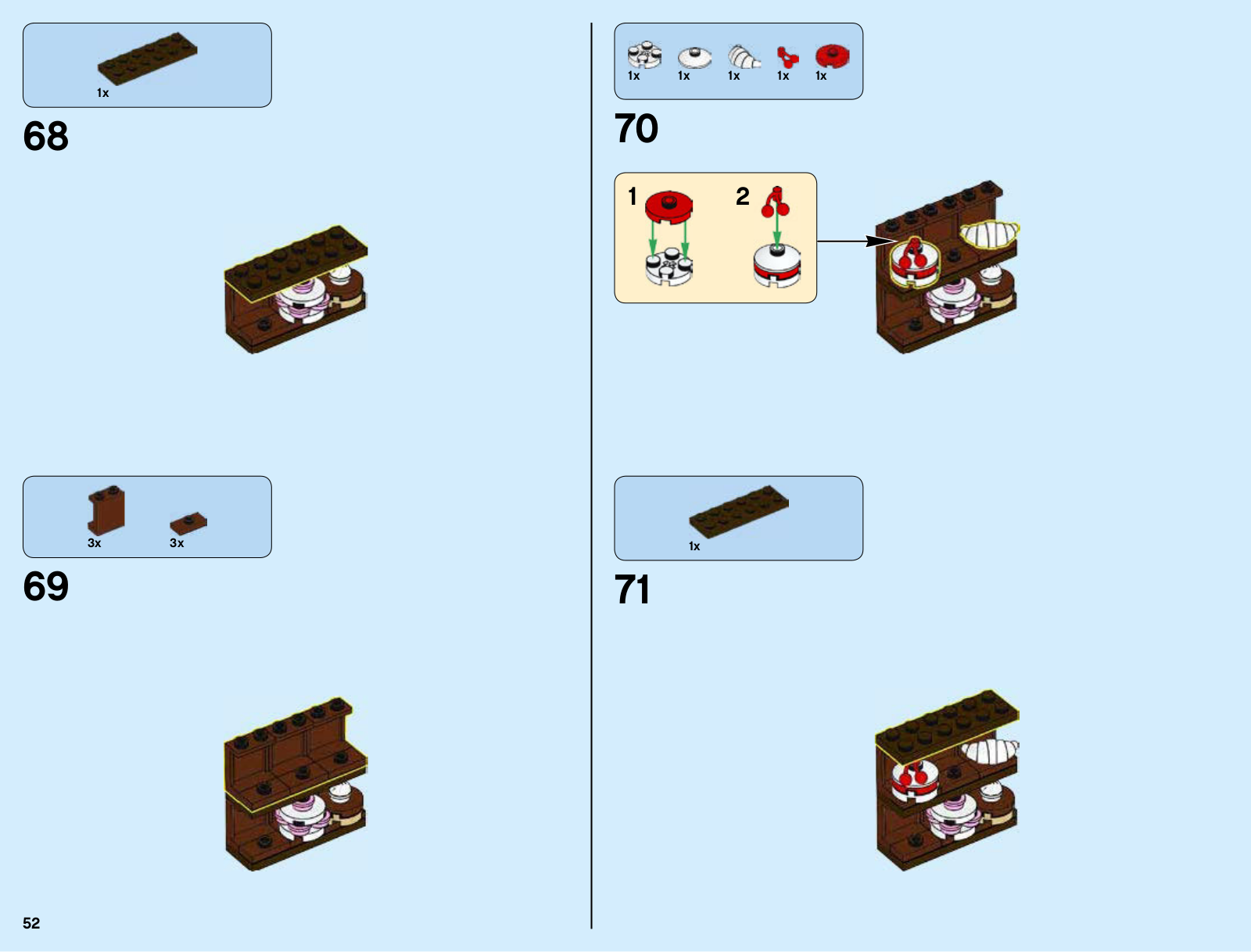 1x

68

3x 3x

69

52

1x 1x 1x 1x 1x

70

1

2

1x

71