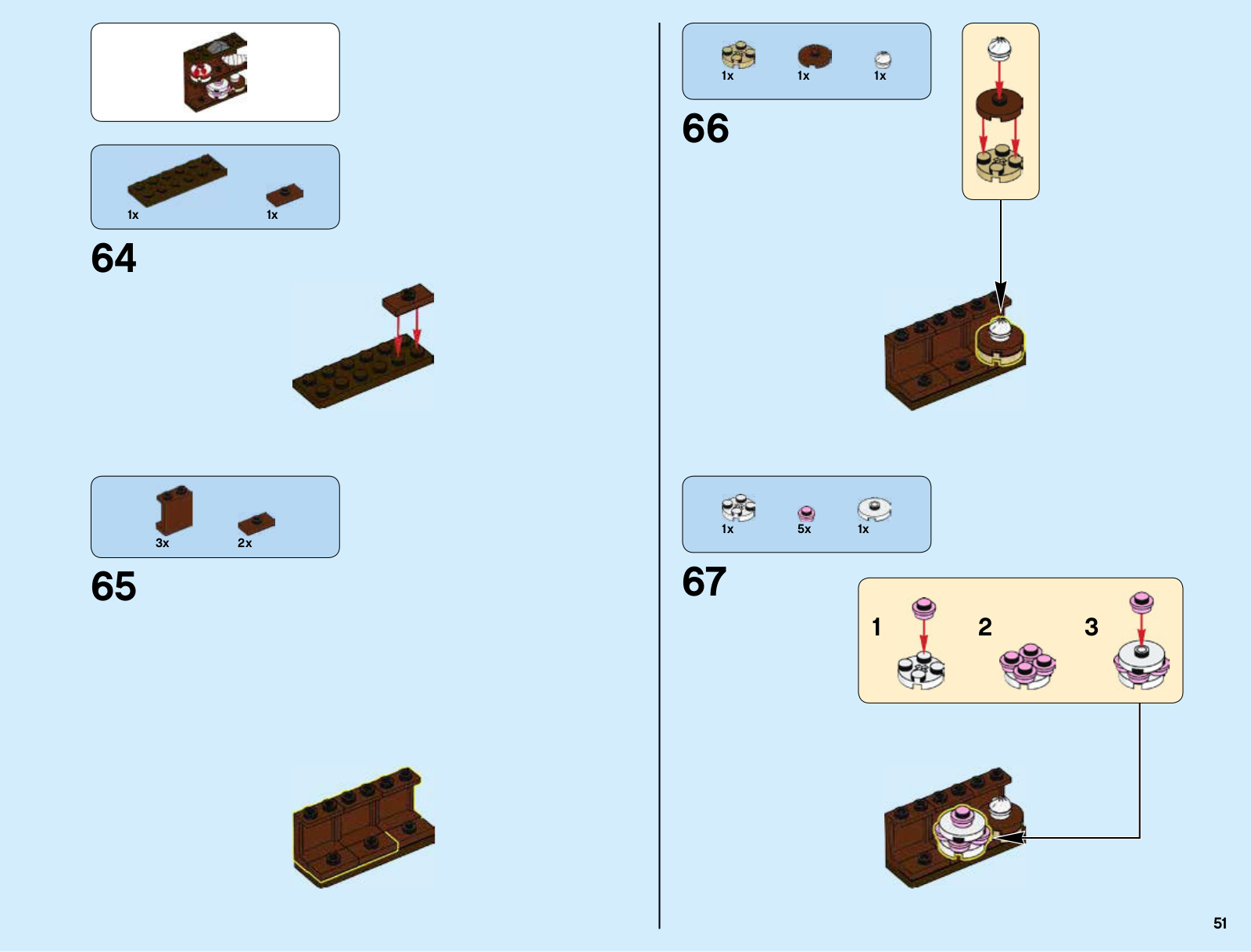 1x
1x

64

3x
2x

65

1x
1x
1x

66

1x
5x
1x

67

1
2
3

51