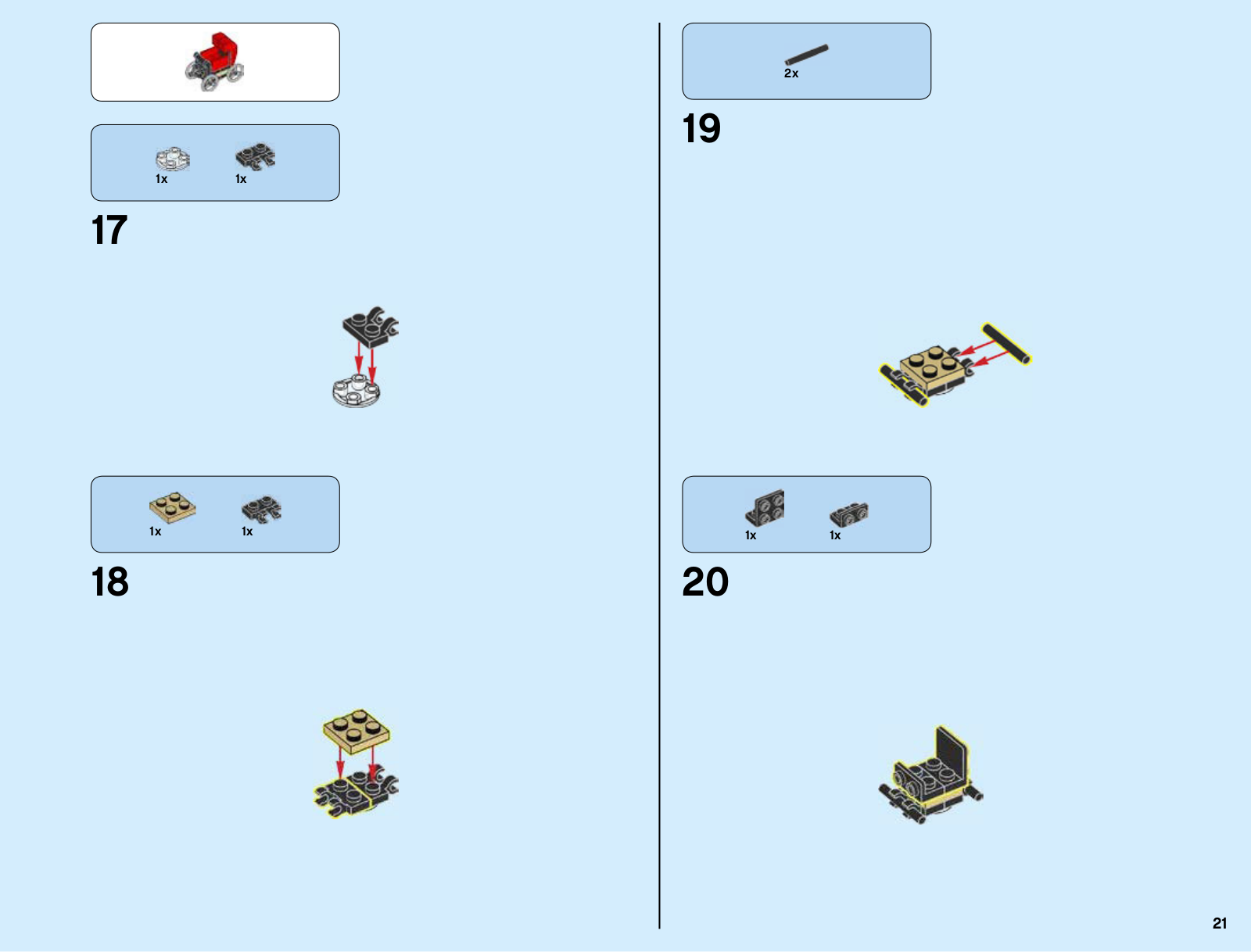 1x 1x

17

1x 1x

18

2x

19

1x 1x

20

21