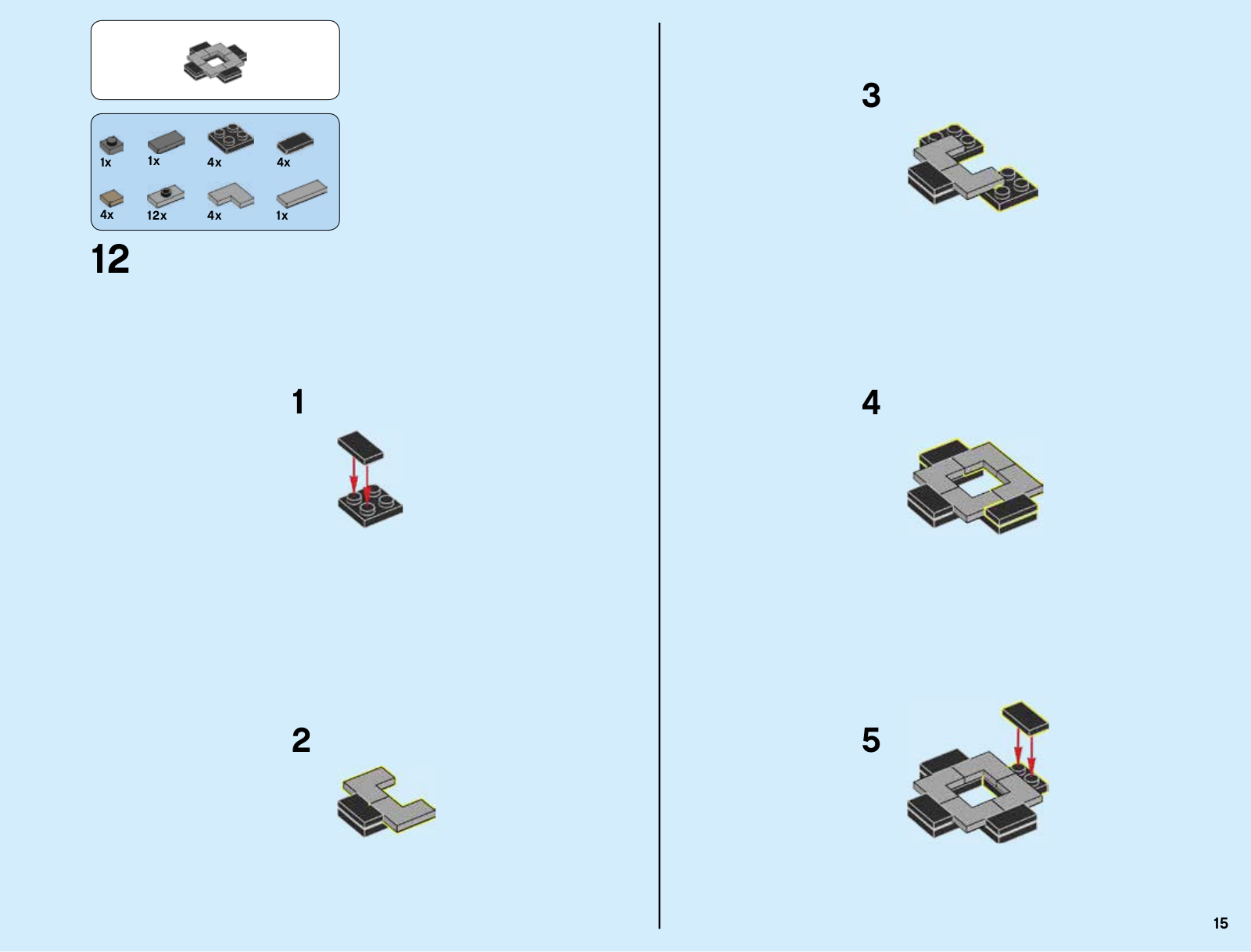 1x 1x 4x 4x
4x 12x 4x 1x

12

1

2

3

4

5

15