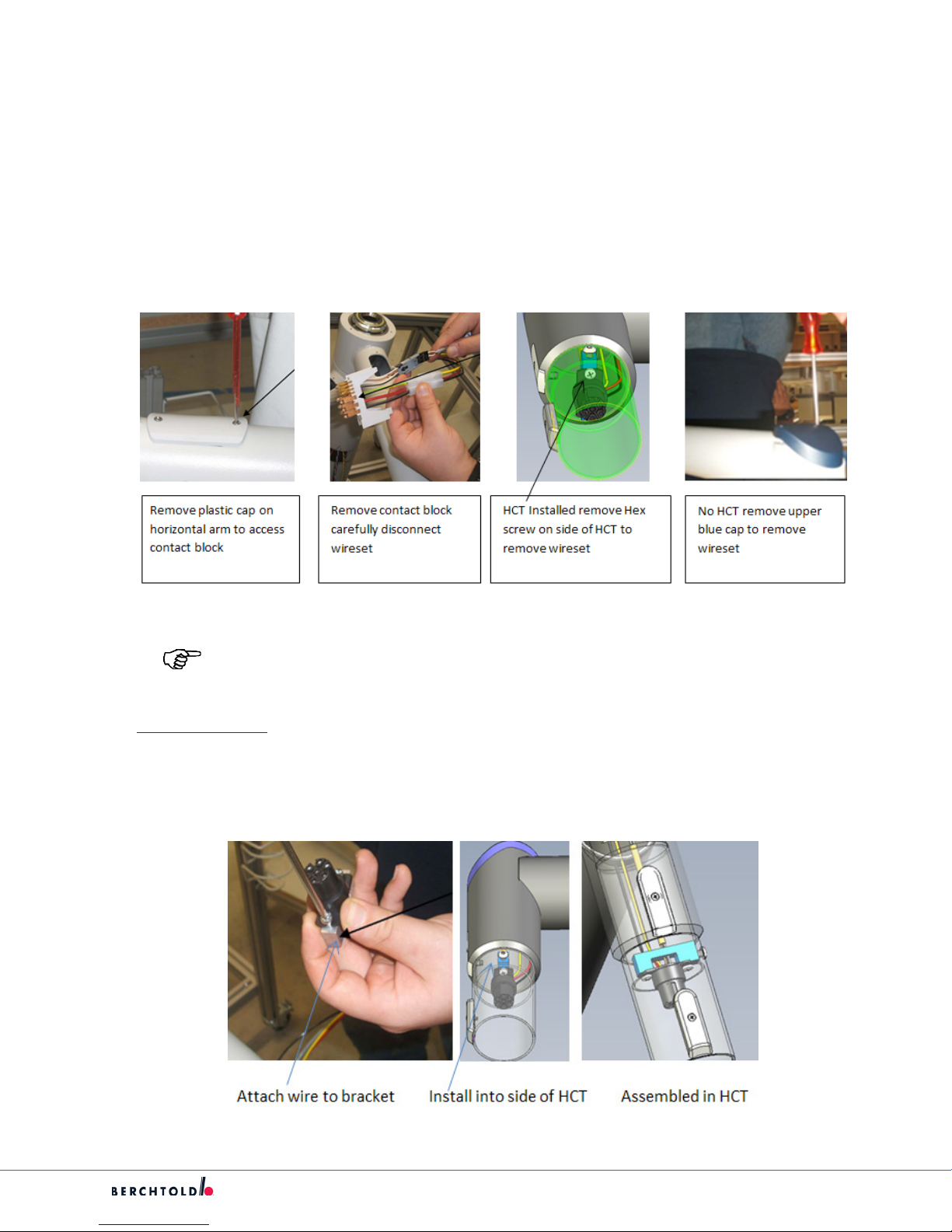 Remove plastic cap on horizontal arm to access contact block

Remove contact block carefully disconnect wireset

HCT Installed remove Hex screw on side of HCT to remove wireset

No HCT remove upper blue cap to remove wireset

Attach wire to bracket

Install into side of HCT

Assembled in HCT

BERCHTOLD