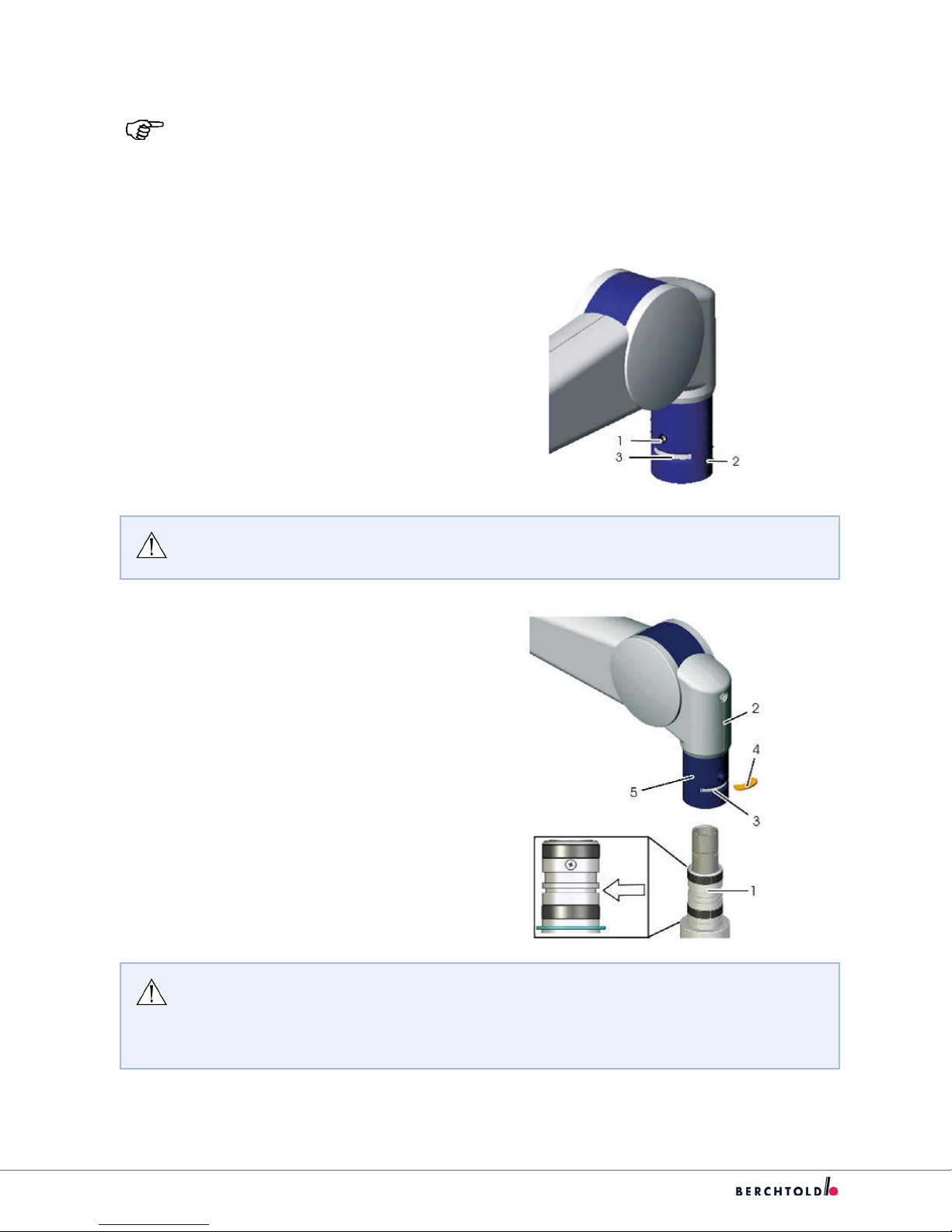 1
3
2

2
4
5
3
1

BERCHTOLD