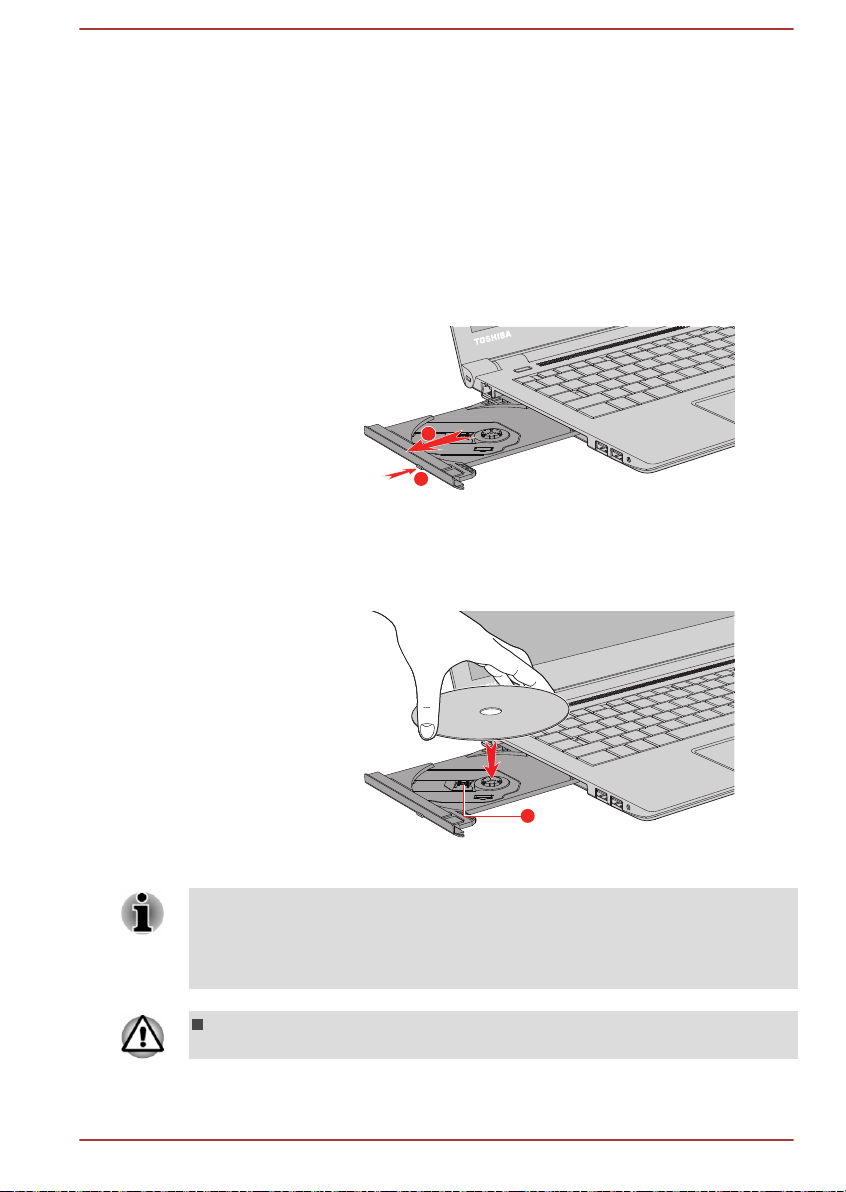 TOSHIBA