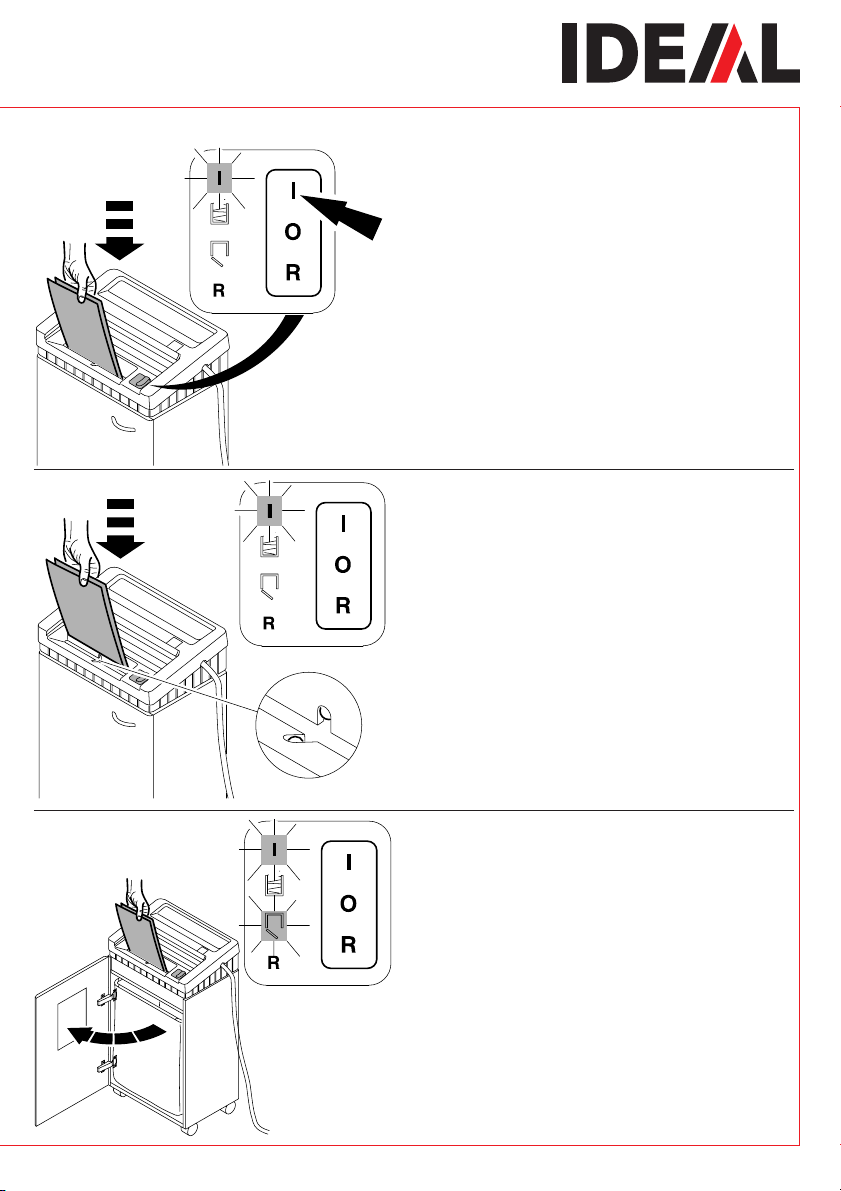 IDEAL

I
R
I
O
R

I
R
I
O
R

I
R
I
O
R