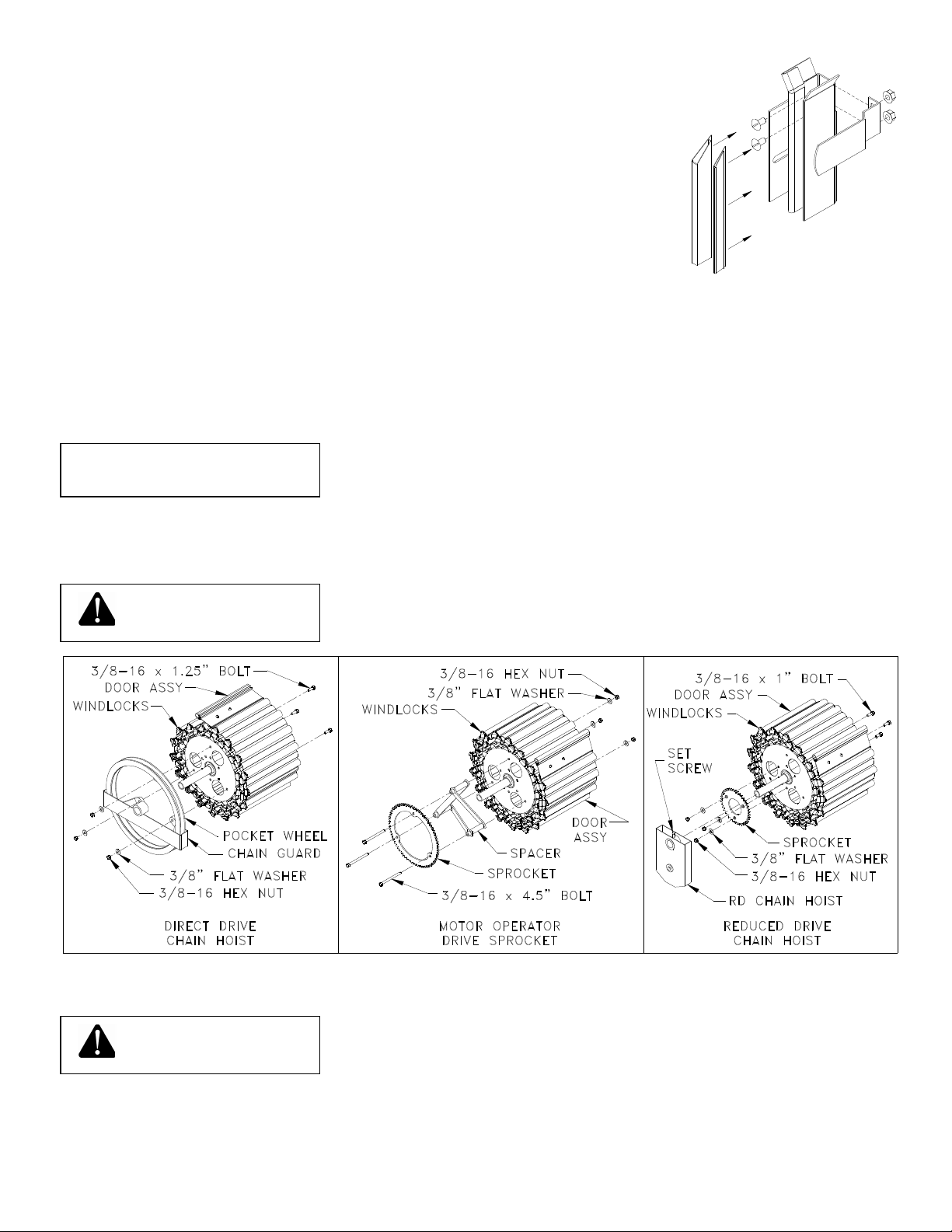 3/8-16 x 1.25" BOLT
DOOR ASSY
WINDLOCKS
POCKET WHEEL
CHAIN GUARD
3/8" FLAT WASHER
3/8-16 HEX NUT
DIRECT DRIVE CHAIN HOIST

3/8-16 HEX NUT
3/8" FLAT WASHER
WINDLOCKS
DOOR ASSY
SPACER
SPROCKET
3/8-16 x 4.5" BOLT
MOTOR OPERATOR DRIVE SPROCKET

3/8-16 x 1" BOLT
DOOR ASSY
WINDLOCKS
SET SCREW
SPROCKET
3/8" FLAT WASHER
3/8-16 HEX NUT
RD CHAIN HOIST
REDUCED DRIVE CHAIN HOIST