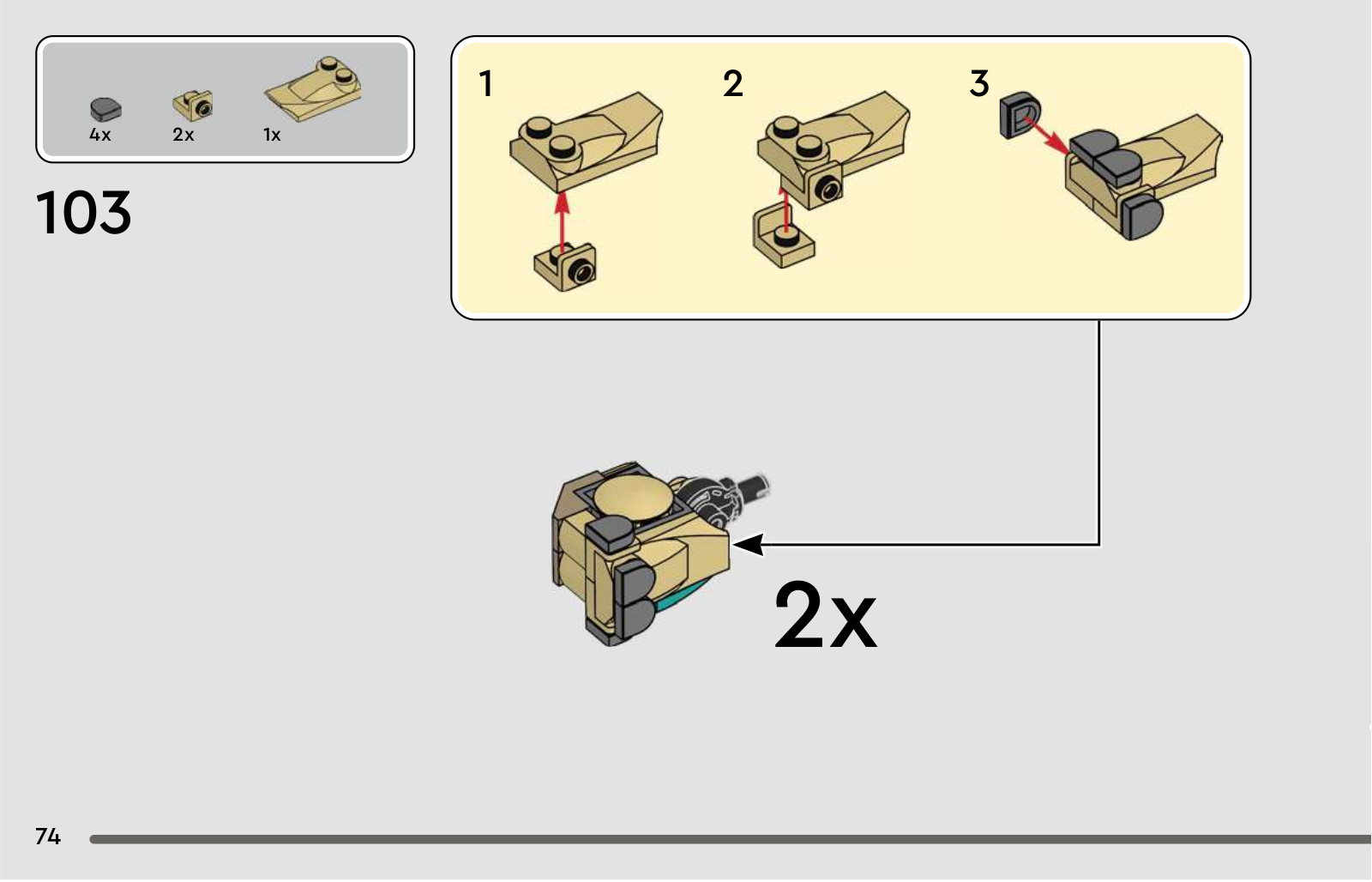 4x 2x 1x

103

1

2

3

2x

74