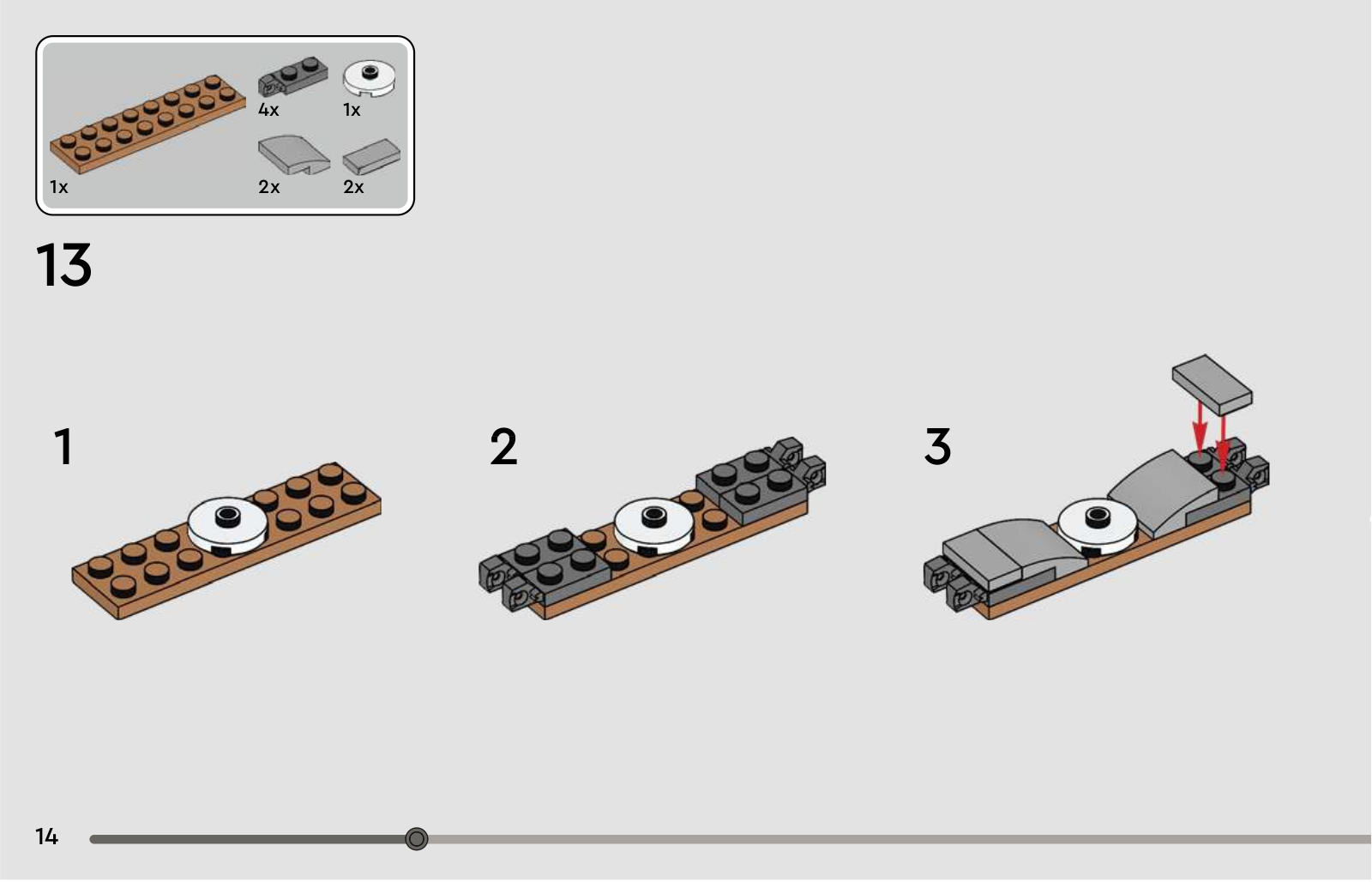 4x
1x
1x
2x
2x

13

1

2

3

14