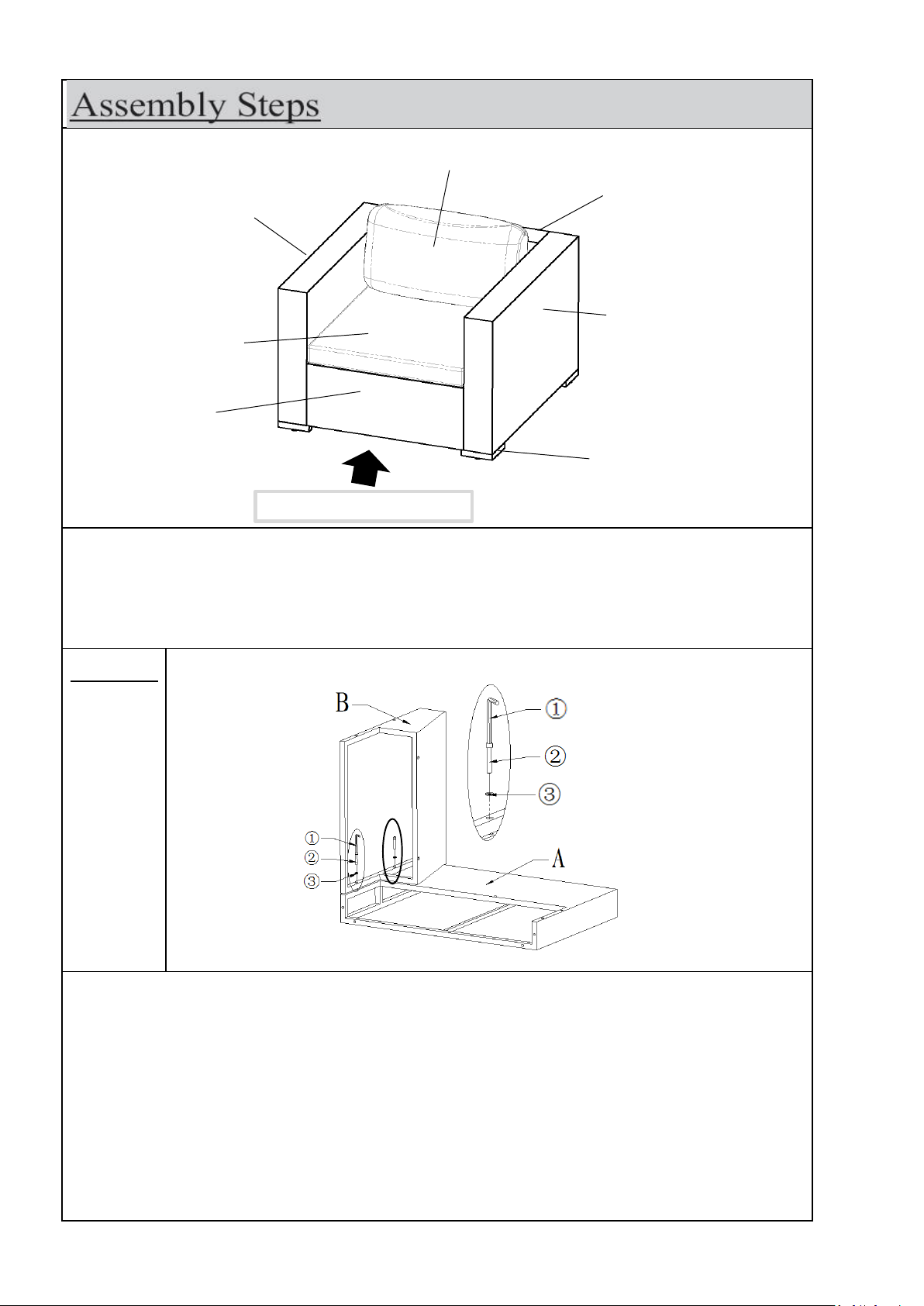 Assembly Steps

B

①

②

③

①

②

③

A