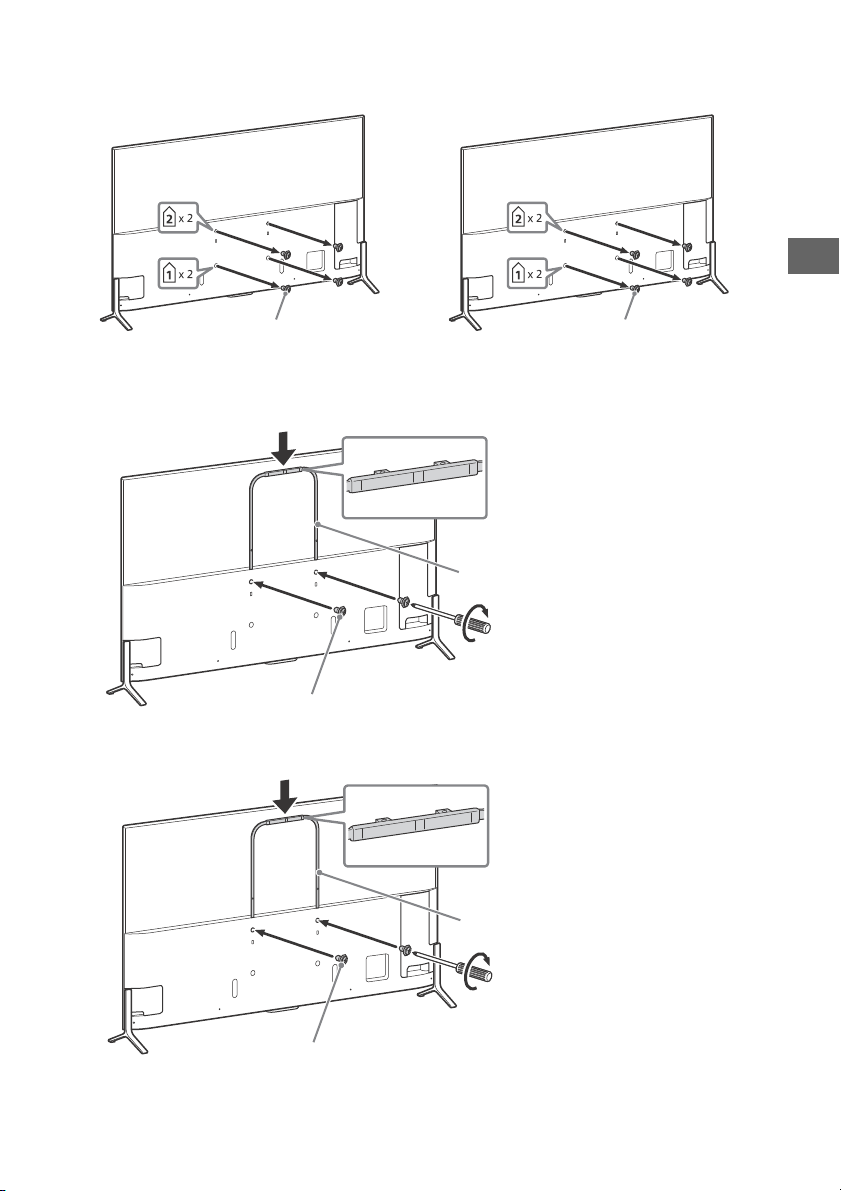 2 x 2
1 x 2
2 x 2
1 x 2