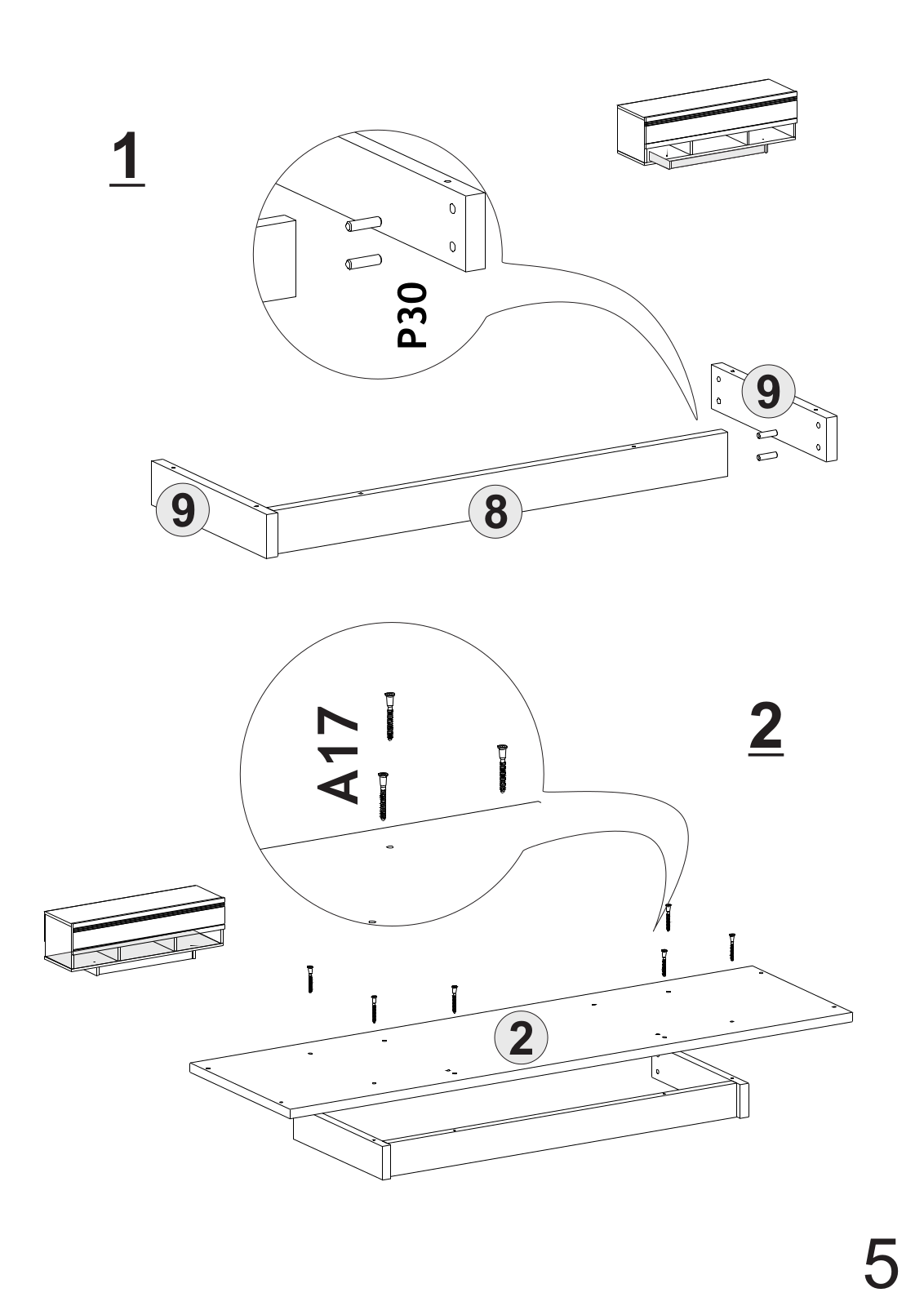 1

P30

9

9

8

A17

2

2

5