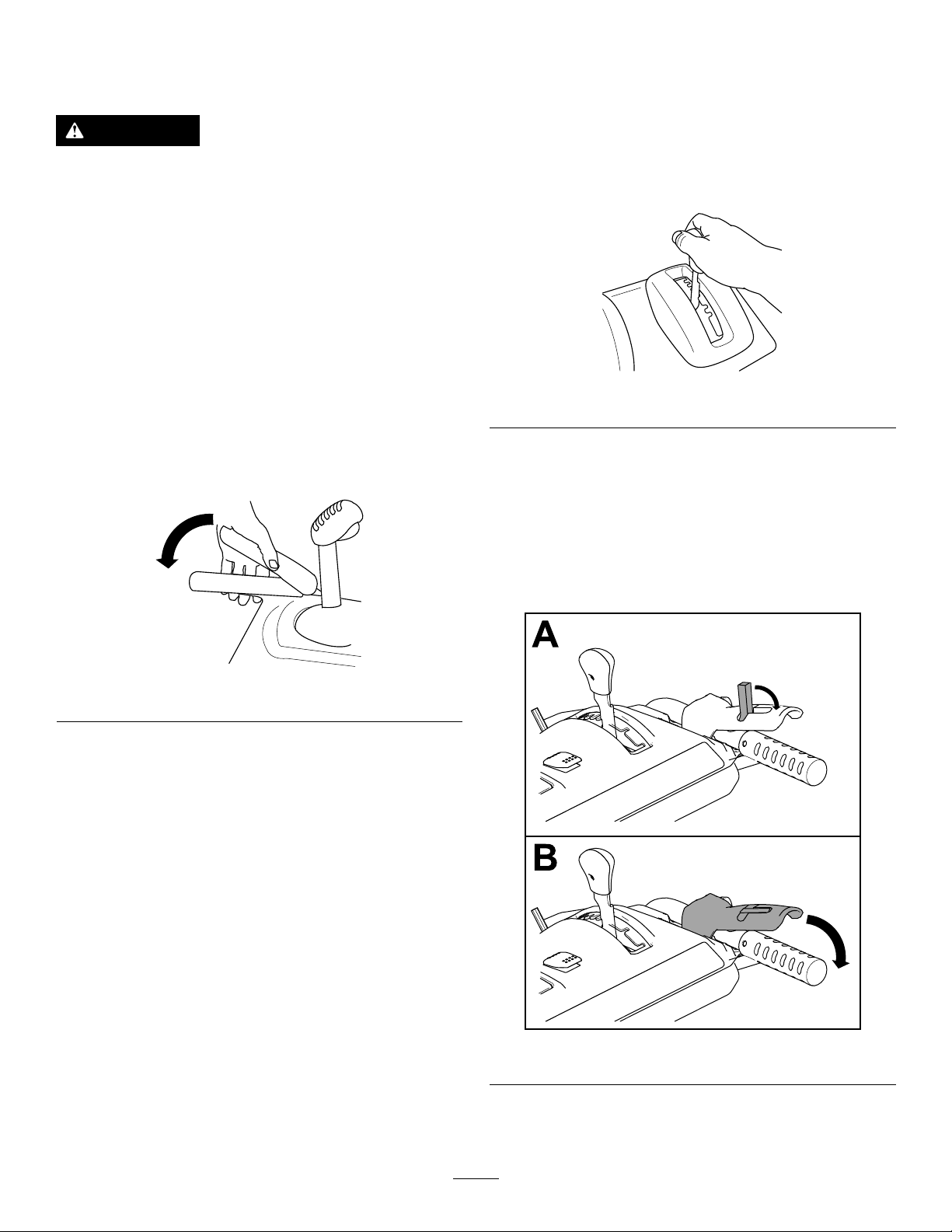 A

B